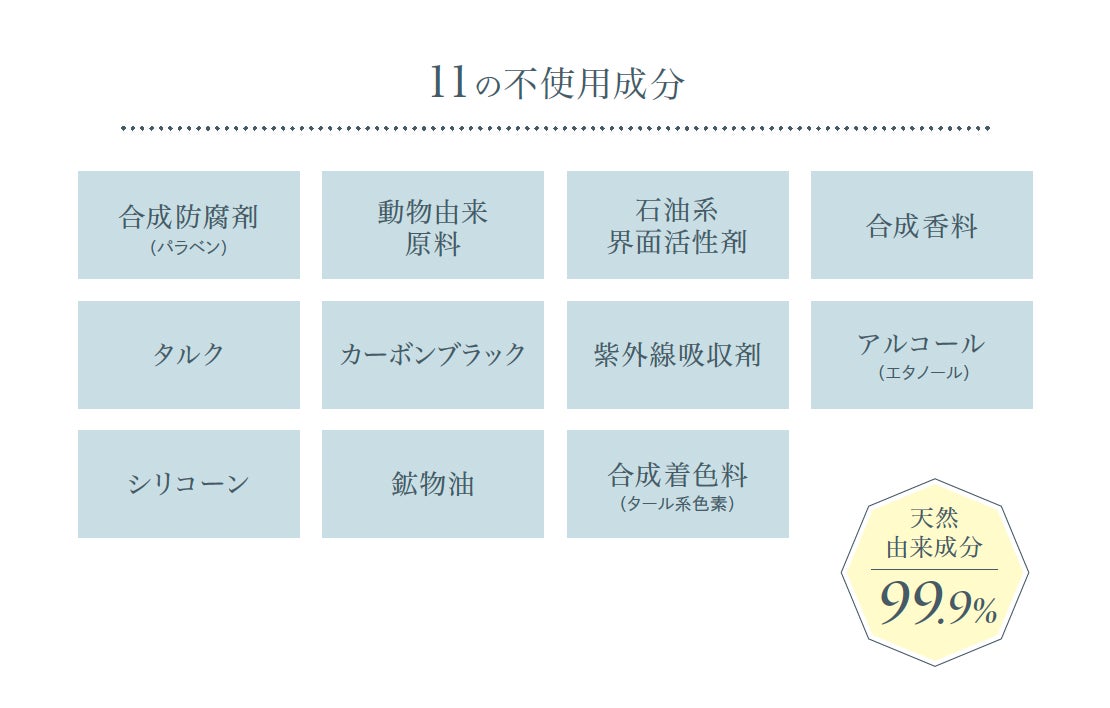 11の不使用成分

合成防腐剤
(パラベン)

動物由来
原料

石油系
界面活性剤

合成香料

タルク

カーボンブラック

紫外線吸収剤

アルコール
(エタノール)

シリコーン

鉱物油

合成着色料
(タール系色素)

天然
由来成分
99.9%