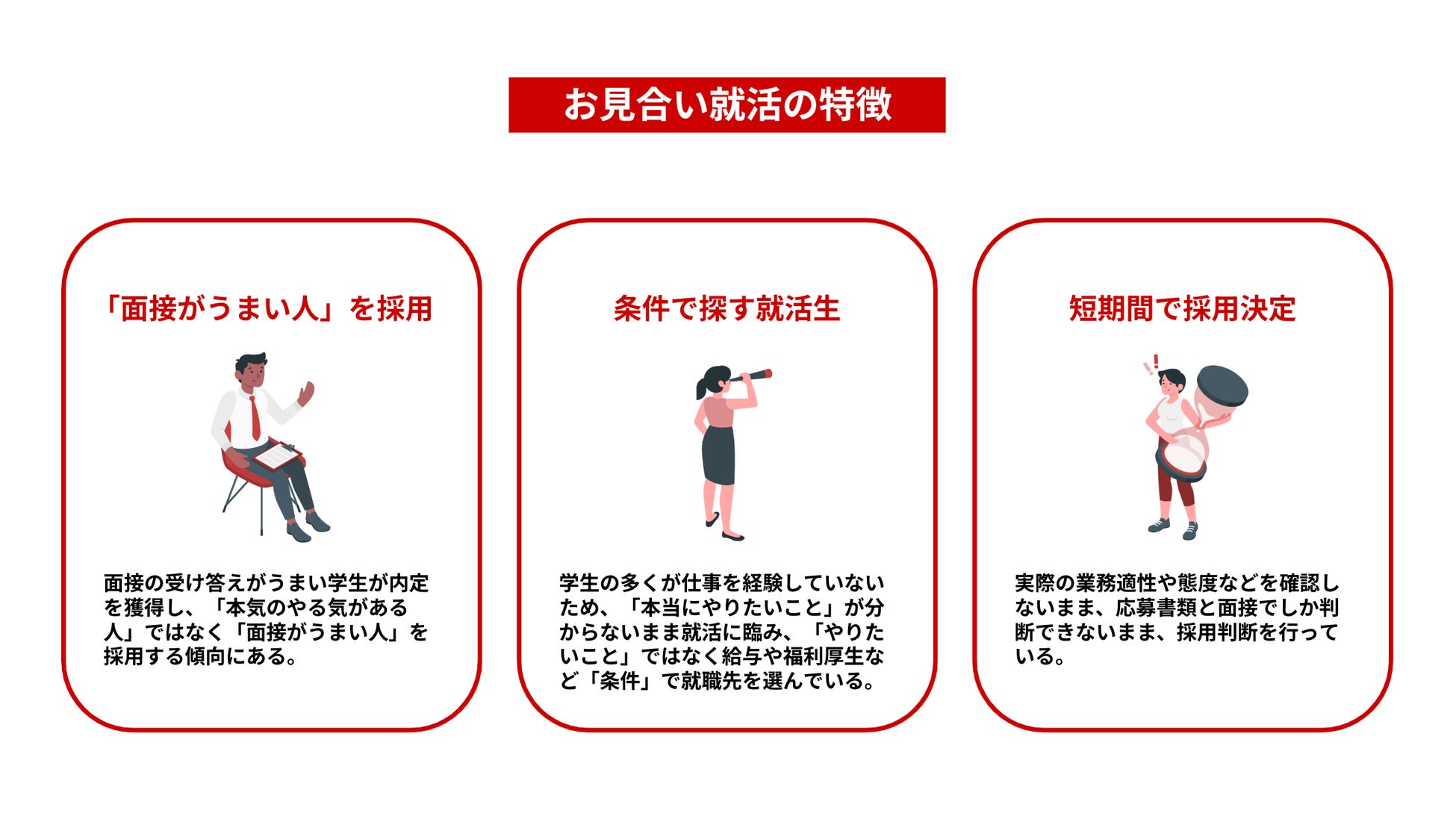 お見合い就活の特徴

「面接がうまい人」を採用

面接の受け答えがうまい学生が内定を獲得し、「本気のやる気がある人」ではなく「面接がうまい人」を採用する傾向にある。

条件で探す就活生

学生の多くが仕事を経験していないため、「本当にやりたいこと」が分からないまま就活に臨み、「やりたいこと」ではなく給与や福利厚生など「条件」で就職先を選んでいる。

短期間で採用決定

実際の業務適性や態度などを確認しないまま、応募書類と面接でしか判断できないまま、採用判断を行っている。