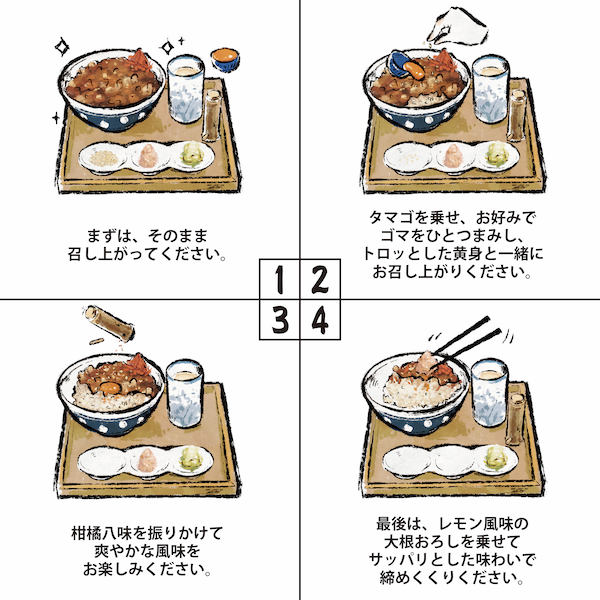 まずは、そのまま
召し上がってください。

タマゴを乗せ、お好みで
ゴマをひとつまみし、
トロッとした黄身と一緒に
お召し上がりください。

1 2
3 4

柑橘八味を振りかけて
爽やかな風味を
お楽しみください。

最後は、レモン風味の
大根おろしを乗せて
サッパリとした味わいで
締めくくりください。