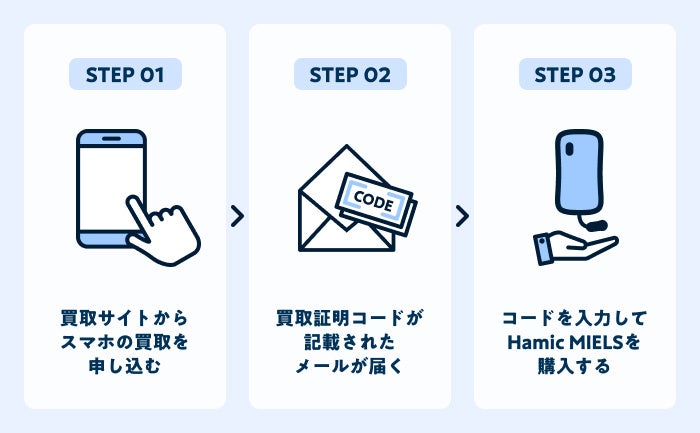 STEP 01

買取サイトから
スマホの買取を
申し込む

STEP 02

CODE

買取証明コードが
記載された
メールが届く

STEP 03

コードを入力して
Hamic MIELSを
購入する