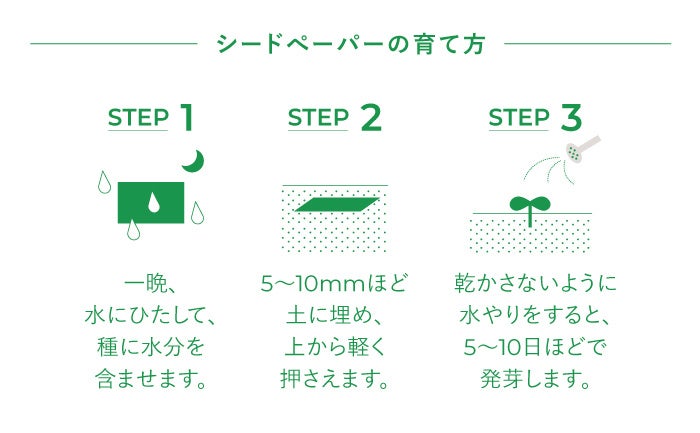 シードペーパーの育て方

STEP 1

一晩、水にひたして、種に水分を含ませます。

STEP 2

5〜10mmほど土に埋め、上から軽く押さえます。

STEP 3

乾かさないように水やりをすると、5〜10日ほどで発芽します。