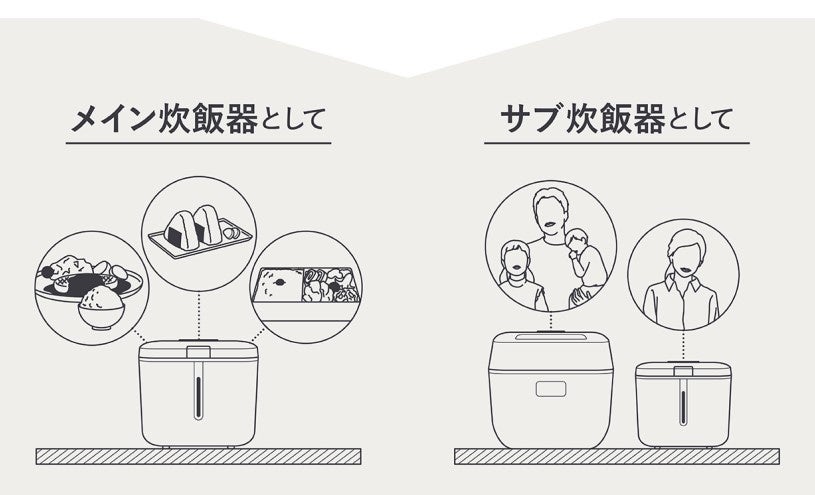 メイン炊飯器として

サブ炊飯器として