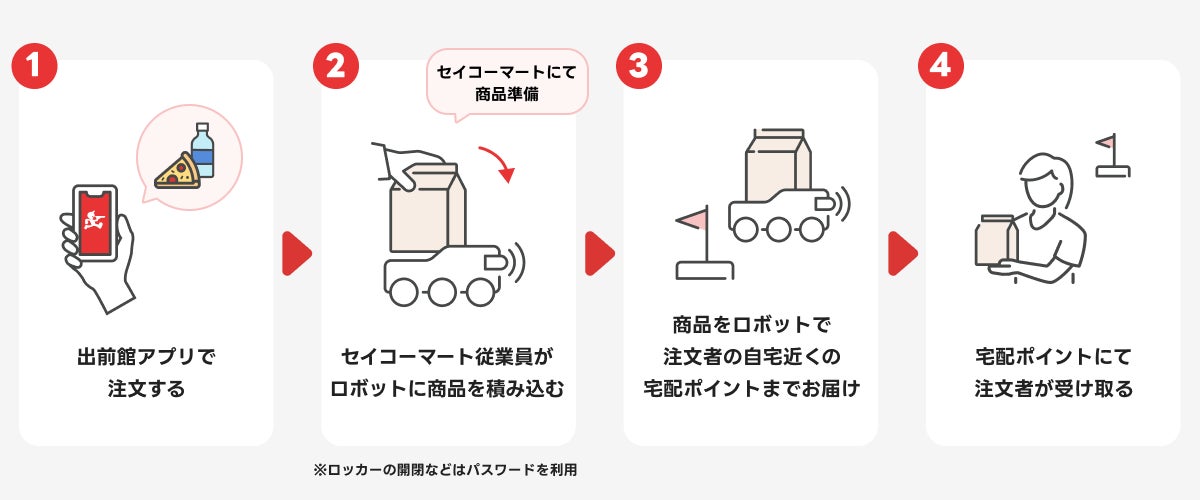 1

出前館アプリで
注文する

2

セイコーマートにて
商品準備

セイコーマート従業員が
ロボットに商品を積み込む

※ロッカーの開閉などはパスワードを利用

3

商品をロボットで
注文者の自宅近くの
宅配ポイントまでお届け

4

宅配ポイントにて
注文者が受け取る