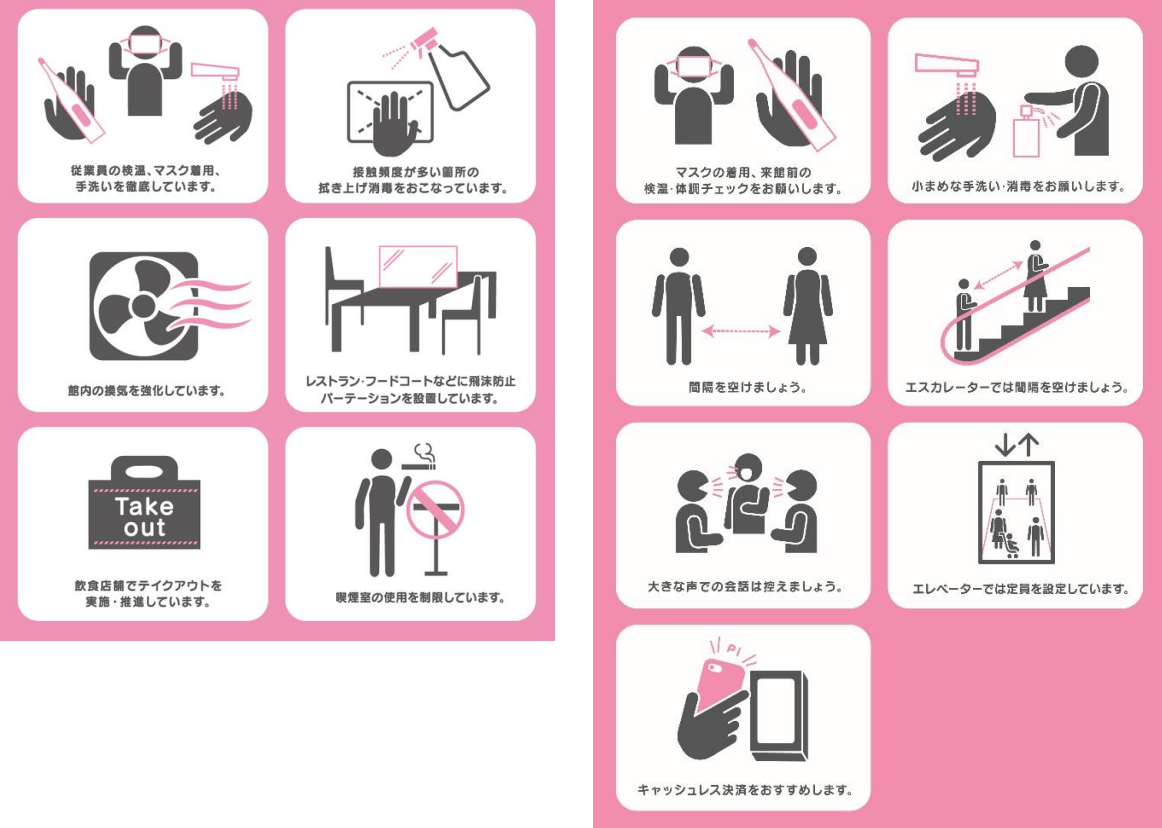 従業員の検温、マスク着用、手洗いを徹底しています。

接触頻度が多い箇所の拭き上げ消毒をおこなっています。

館内の換気を強化しています。

レストラン・フードコートなどに飛沫防止パーテーションを設置しています。

Take out

飲食店舗でテイクアウトを実施・推進しています。

喫煙室の使用を制限しています。

マスクの着用、来館前の検温・体調チェックをお願いします。

小まめな手洗い・消毒をお願いします。

間隔を空けましょう。

エスカレーターでは間隔を空けましょう。

大きな声での会話は控えましょう。

エレベーターでは定員を設定しています。

PI

キャッシュレス決済をおすすめします。