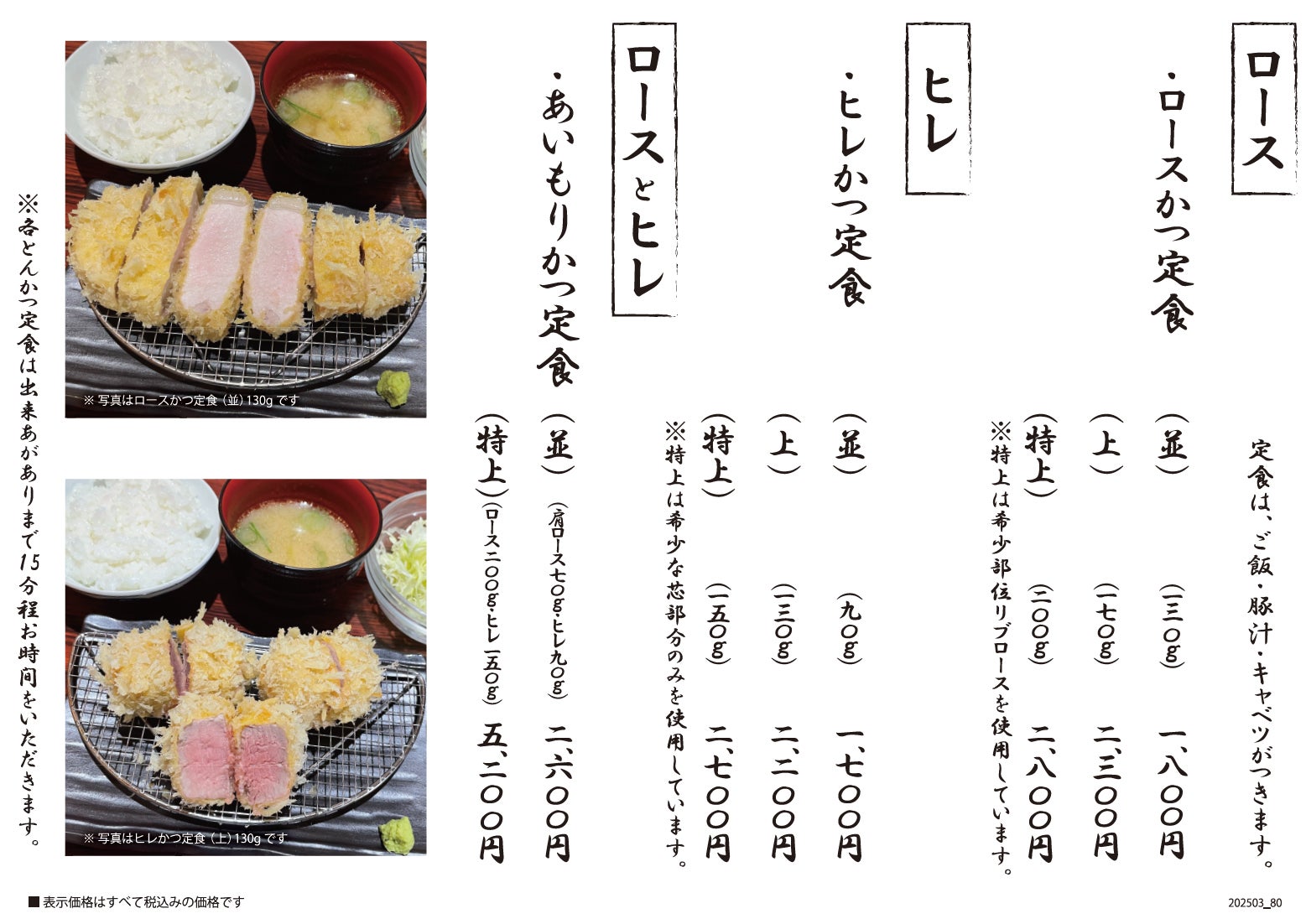 ロース

定食は、ご飯・豚汁・キャベツがつきます。

・ロースかつ定食

（並）（一三〇g）一、八〇〇円
（上）（一七〇g）二、三〇〇円
（特上）（二〇〇g）二、八〇〇円
※特上は希少部位リブロースを使用しています。

ヒレ

・ヒレかつ定食

（並）（九〇g）一、七〇〇円
（上）（一三〇g）二、二〇〇円
（特上）（一五〇g）二、七〇〇円
※特上は希少な芯部分のみを使用しています。

ロースとヒレ

・あいもりかつ定食

（並）（肩ロース七〇g・ヒレ九〇g）二、六〇〇円
（特上）（ロース二〇〇g・ヒレ一五〇g）五、二〇〇円

※ 写真はロースかつ定食（並）130g です

※ 写真はヒレかつ定食（上）130g です

※各とんかつ定食は出来あがりまで15分程お時間をいただきます。

■ 表示価格はすべて税込みの価格です

202503_80