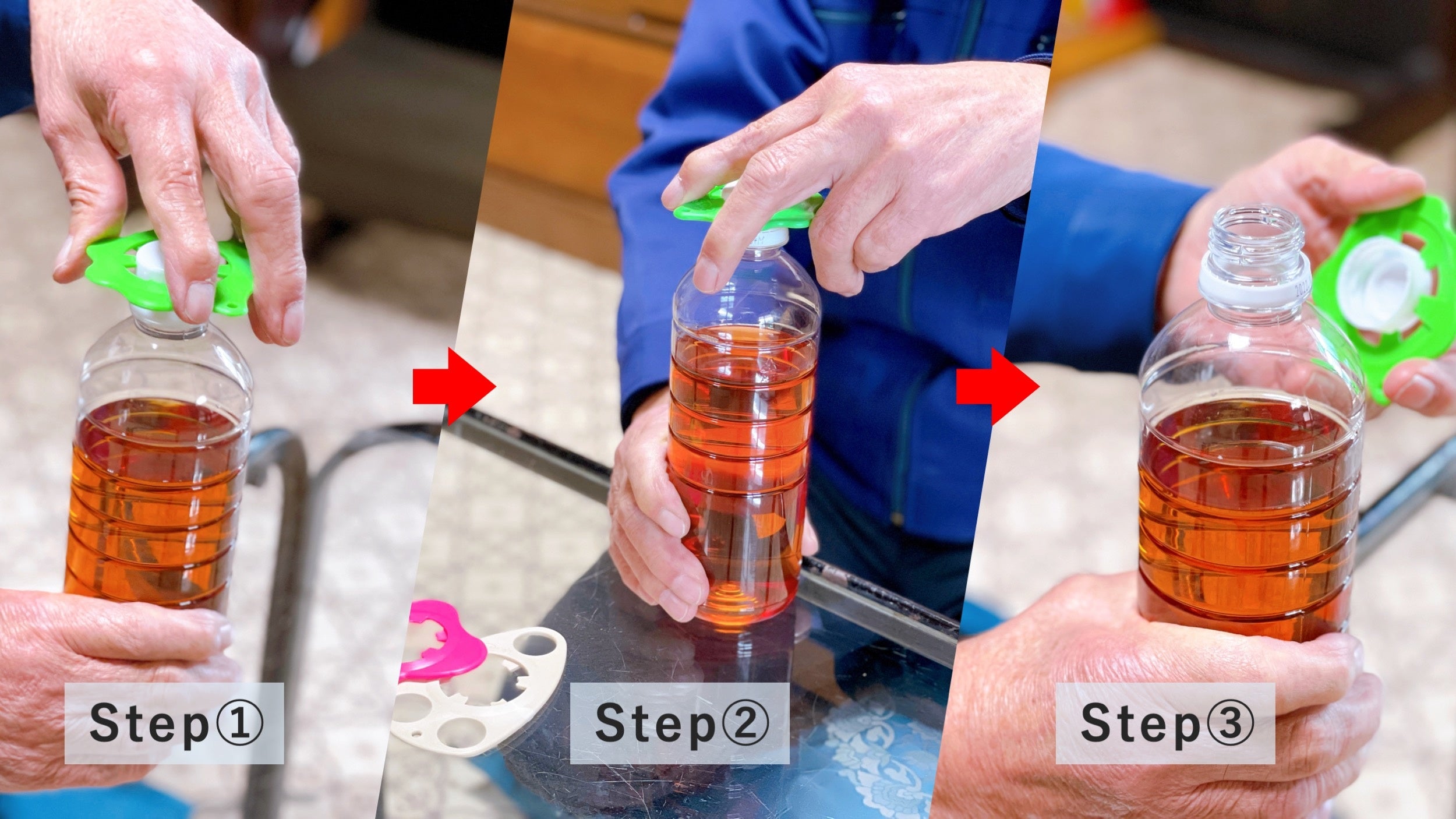 Step①

Step②

Step③