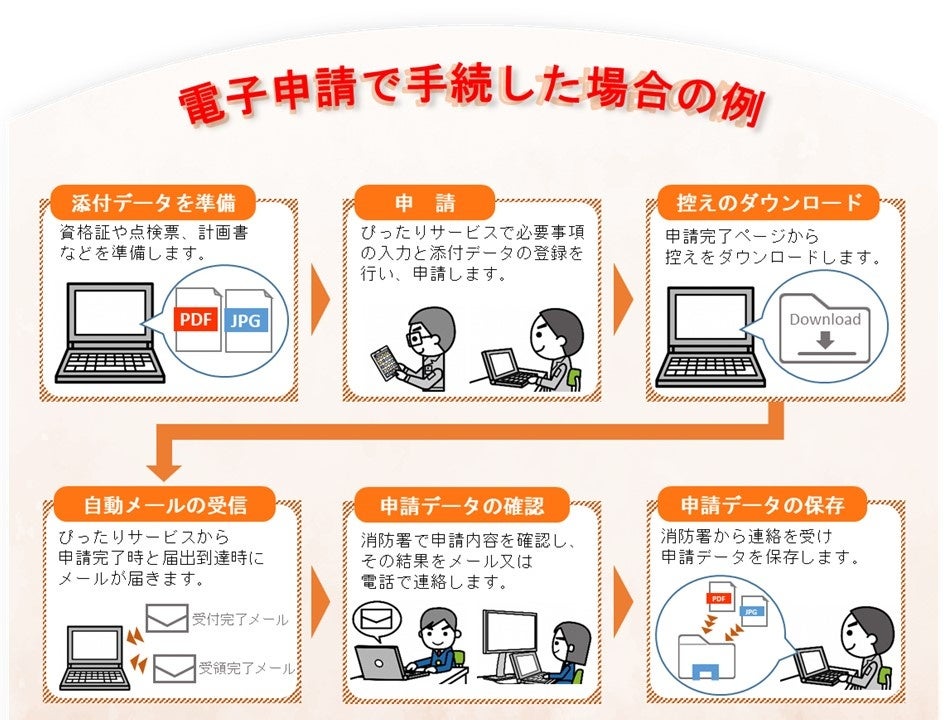 電子申請で手続した場合の例

添付データを準備
資格証や点検票、計画書などを準備します。
PDF
JPG

申　請
ぴったりサービスで必要事項の入力と添付データの登録を行い、申請します。

控えのダウンロード
申請完了ページから控えをダウンロードします。
Download

自動メールの受信
ぴったりサービスから申請完了時と届出到達時にメールが届きます。
受付完了メール
受領完了メール

申請データの確認
消防署で申請内容を確認し、その結果をメール又は電話で連絡します。

申請データの保存
消防署から連絡を受け申請データを保存します。
PDF
JPG