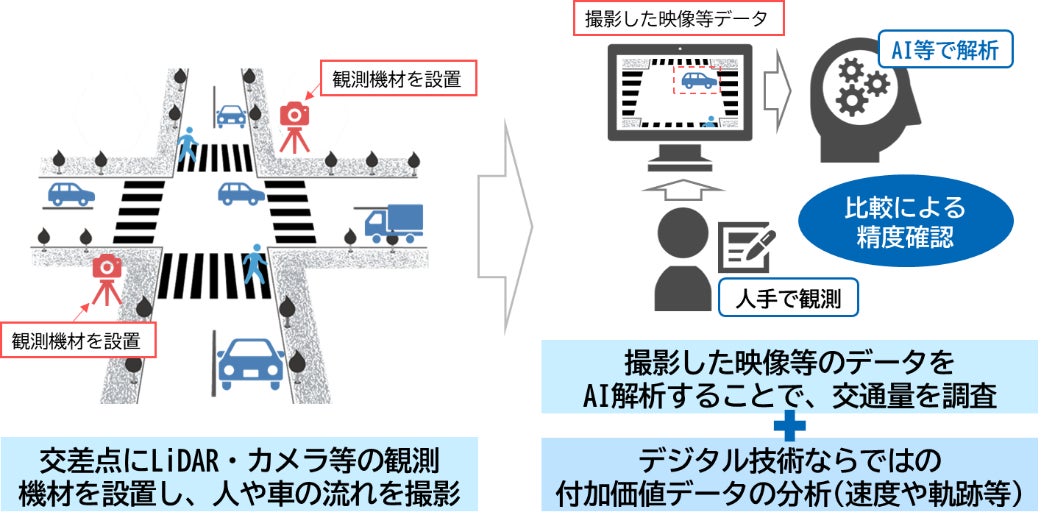 観測機材を設置

観測機材を設置

交差点にLiDAR・カメラ等の観測機材を設置し、人や車の流れを撮影

撮影した映像等データ

AI等で解析

比較による精度確認

人手で観測

撮影した映像等のデータをAI解析することで、交通量を調査

デジタル技術ならではの付加価値データの分析(速度や軌跡等)