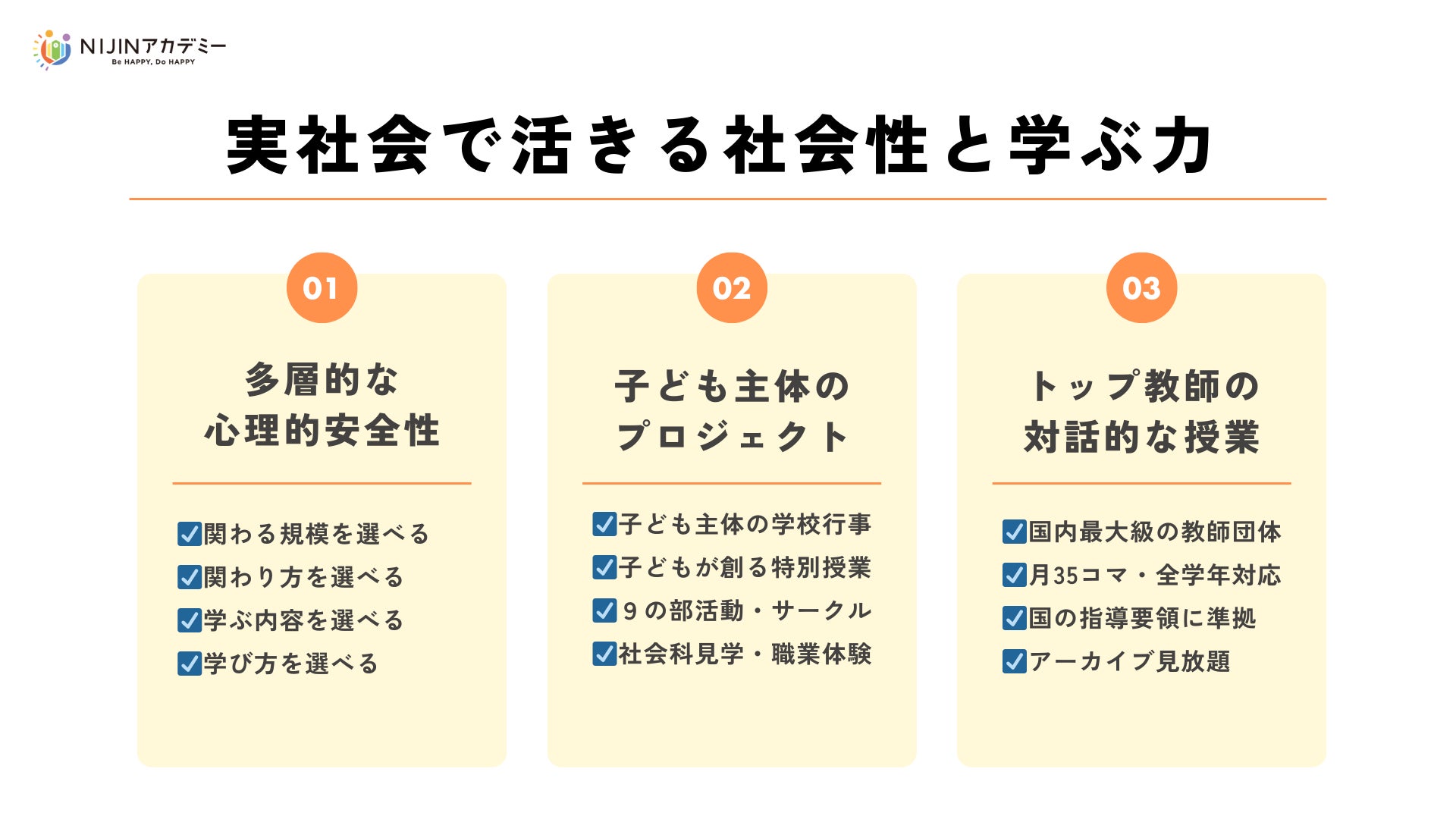 NIJINアカデミー
Be HAPPY, Do HAPPY

実社会で活きる社会性と学ぶ力

01

多層的な
心理的安全性

☑関わる規模を選べる
☑関わり方を選べる
☑学ぶ内容を選べる
☑学び方を選べる

02

子ども主体の
プロジェクト

☑子ども主体の学校行事
☑子どもが創る特別授業
☑9の部活動・サークル
☑社会科見学・職業体験

03

トップ教師の
対話的な授業

☑国内最大級の教師団体
☑月35コマ・全学年対応
☑国の指導要領に準拠
☑アーカイブ見放題