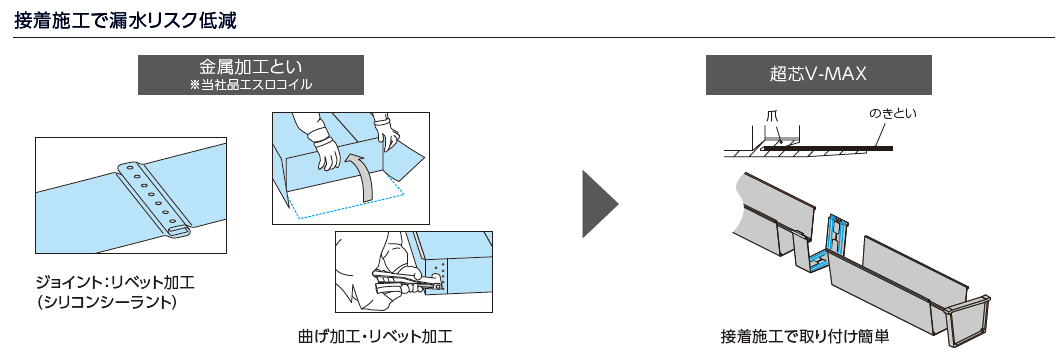 接着施工で漏水リスク低減

金属加工とい
※当社品エスロコイル

ジョイント:リベット加工
(シリコンシーラント)

曲げ加工・リベット加工

超芯V-MAX

爪

のきとい

接着施工で取り付け簡単