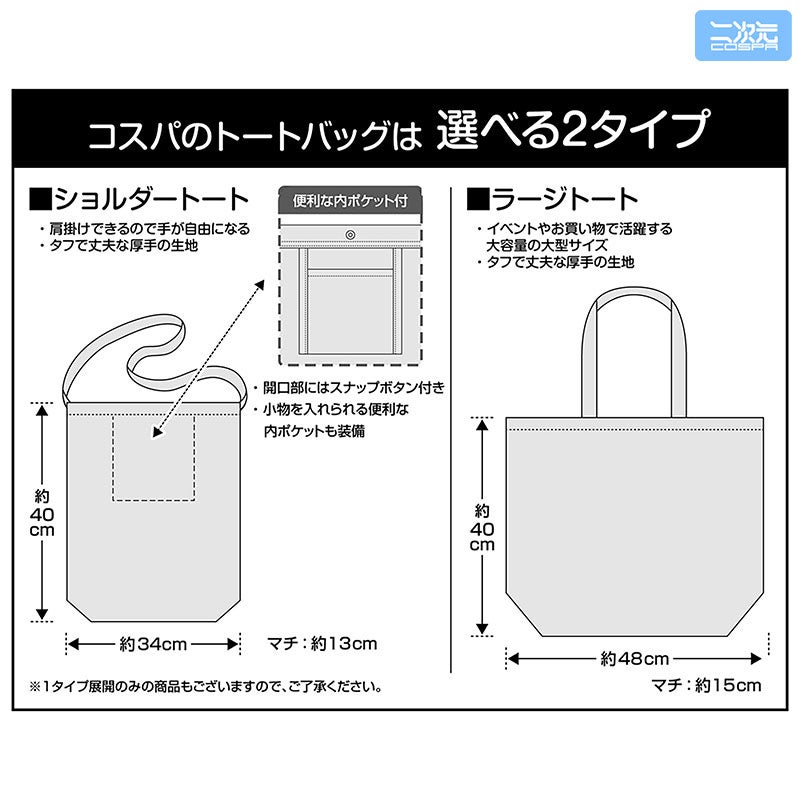 二次元
COSPA

コスパのトートバッグは 選べる2タイプ

■ショルダートート
・肩掛けできるので手が自由になる
・タフで丈夫な厚手の生地

便利な内ポケット付

・開口部にはスナップボタン付き
・小物を入れられる便利な内ポケットも装備

約40cm

約34cm

マチ：約13cm

※1タイプ展開のみの商品もございますので、ご了承ください。

■ラージトート
・イベントやお買い物で活躍する大容量の大型サイズ
・タフで丈夫な厚手の生地

約40cm

約48cm

マチ：約15cm