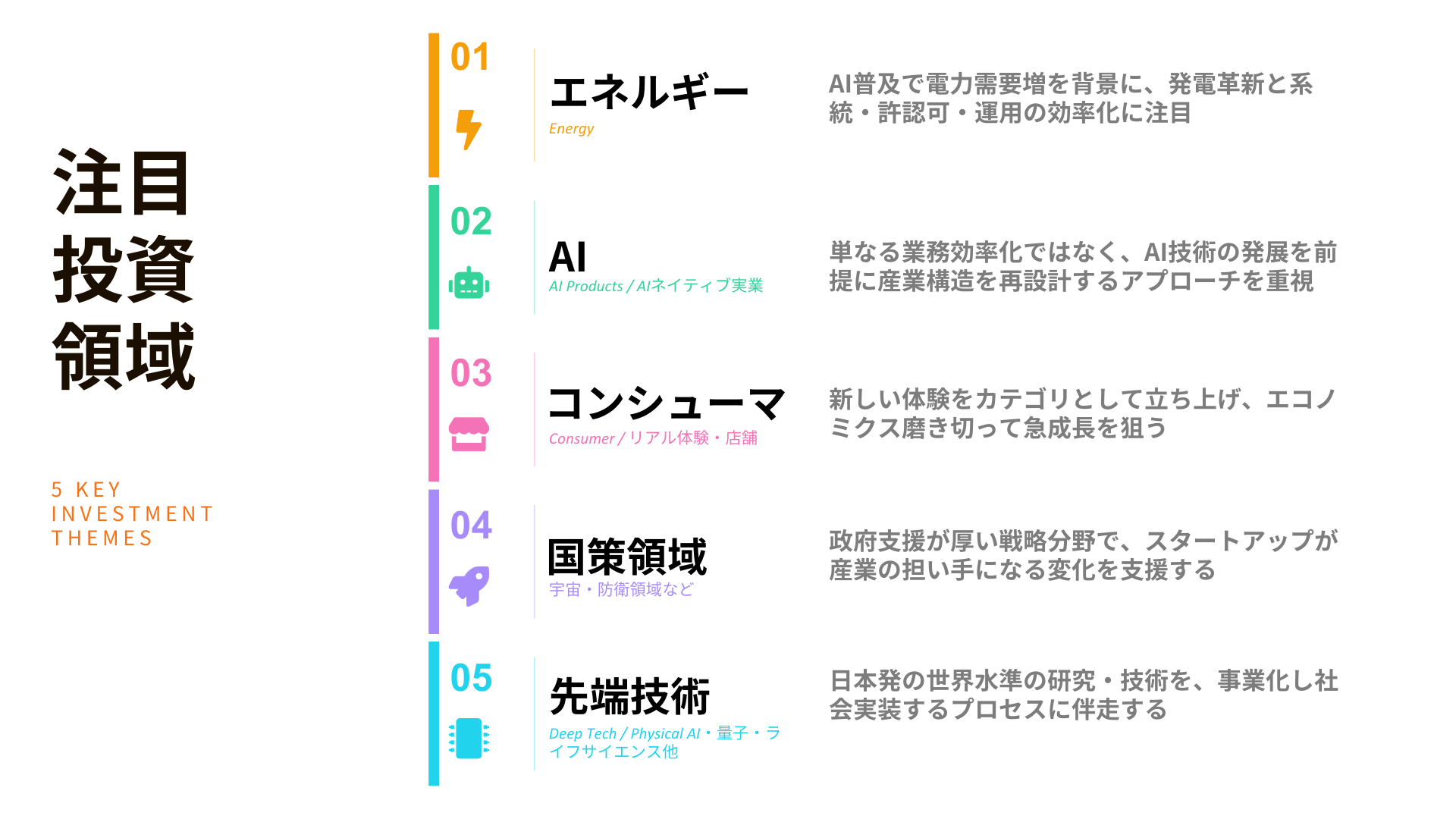 注目
投資
領域

5 KEY
INVESTMENT
THEMES

01

エネルギー

Energy

AI普及で電力需要増を背景に、発電革新と系統・許認可・運用の効率化に注目

02

AI

AI Products / AIネイティブ実業

単なる業務効率化ではなく、AI技術の発展を前提に産業構造を再設計するアプローチを重視

03

コンシューマ

Consumer / リアル体験・店舗

新しい体験をカテゴリとして立ち上げ、エコノミクス磨き切って急成長を狙う

04

国策領域

宇宙・防衛領域など

政府支援が厚い戦略分野で、スタートアップが産業の担い手になる変化を支援する

05

先端技術

Deep Tech / Physical AI・量子・ライフサイエンス他

日本発の世界水準の研究・技術を、事業化し社会実装するプロセスに伴走する