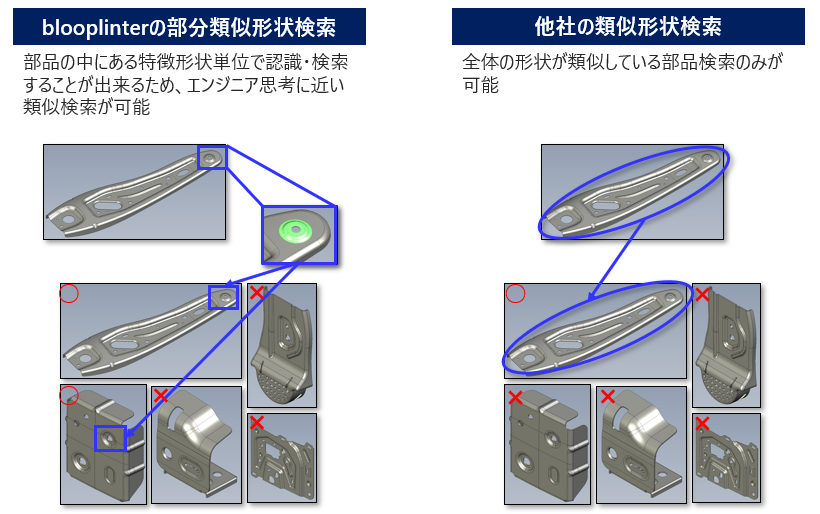 blooplinterの部分類似形状検索

部品の中にある特徴形状単位で認識・検索することが出来るため、エンジニア思考に近い類似検索が可能

他社の類似形状検索

全体の形状が類似している部品検索のみが可能