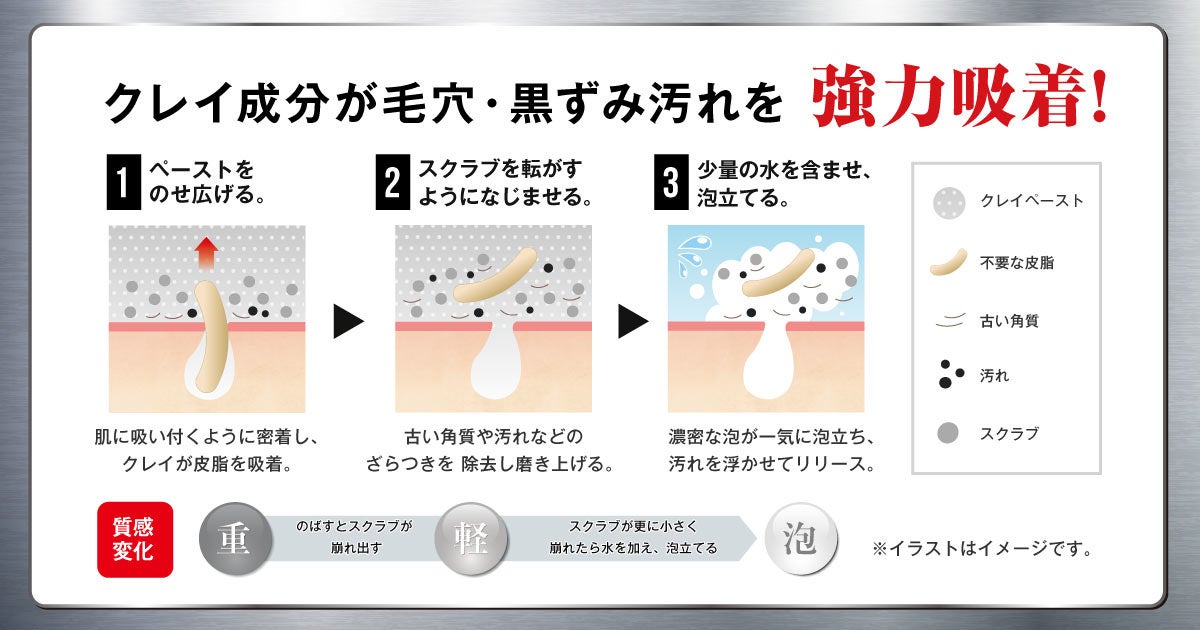 クレイ成分が毛穴・黒ずみ汚れを 強力吸着!

1 ペーストをのせ広げる。

肌に吸い付くように密着し、クレイが皮脂を吸着。

2 スクラブを転がすようになじませる。

古い角質や汚れなどのざらつきを 除去し磨き上げる。

3 少量の水を含ませ、泡立てる。

濃密な泡が一気に泡立ち、汚れを浮かせてリリース。

クレイペースト
不要な皮脂
古い角質
汚れ
スクラブ

質感変化
重
のばすとスクラブが崩れ出す
軽
スクラブが更に小さく崩れたら水を加え、泡立てる
泡

※イラストはイメージです。