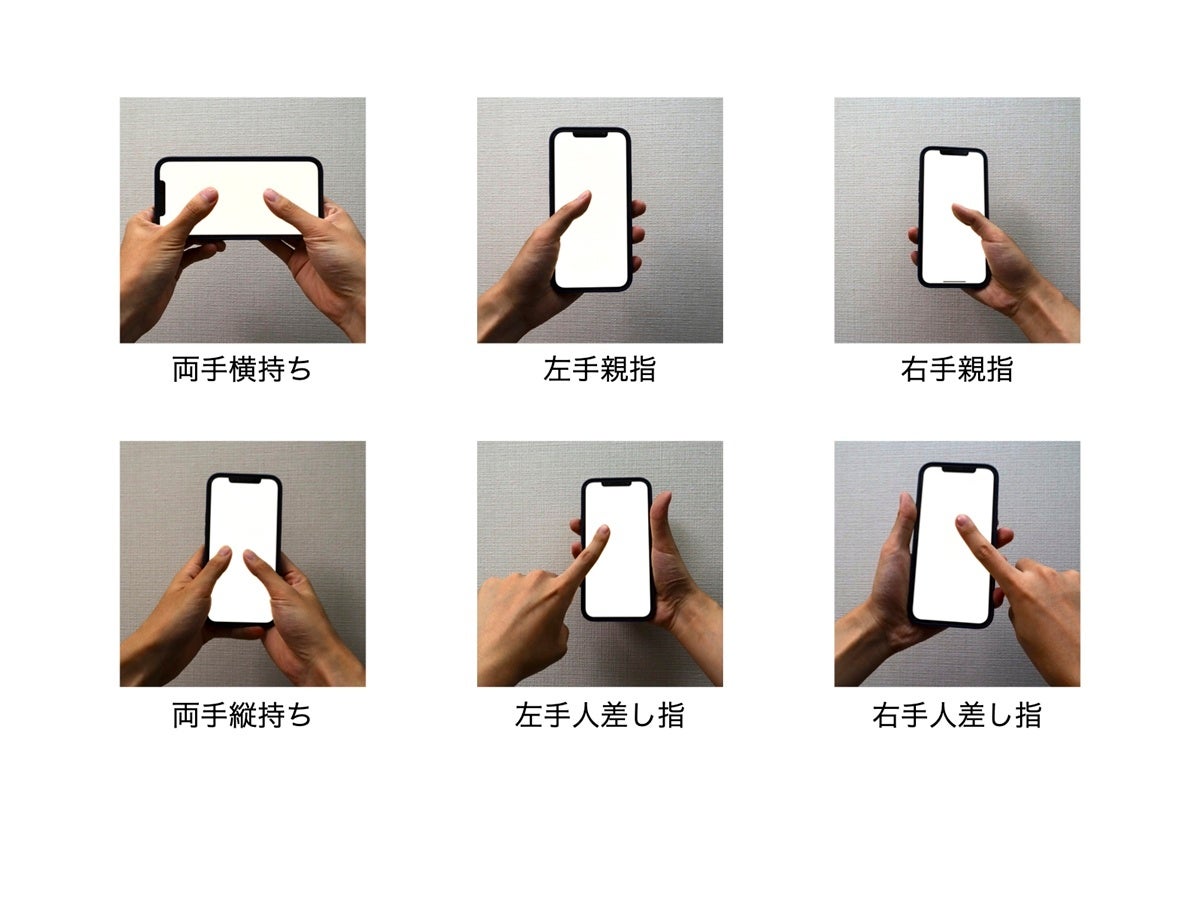 両手横持ち

左手親指

右手親指

両手縦持ち

左手人差し指

右手人差し指