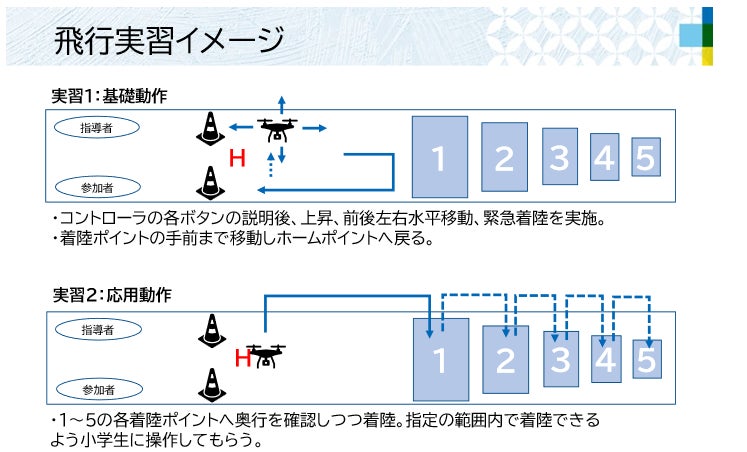 飛行実習イメージ

実習1：基礎動作

指導者

参加者

H

1 2 3 4 5

・コントローラの各ボタンの説明後、上昇、前後左右水平移動、緊急着陸を実施。
・着陸ポイントの手前まで移動しホームポイントへ戻る。

実習2：応用動作

指導者

参加者

H

1 2 3 4 5

・1～5の各着陸ポイントへ奥行を確認しつつ着陸。指定の範囲内で着陸できるよう小学生に操作してもらう。