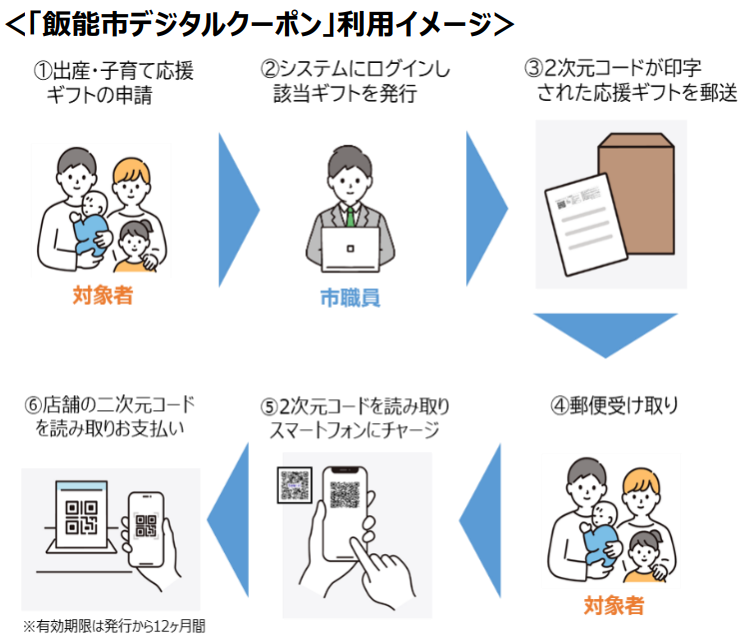 ＜「飯能市デジタルクーポン」利用イメージ＞

①出産・子育て応援ギフトの申請

対象者

②システムにログインし該当ギフトを発行

市職員

③2次元コードが印字された応援ギフトを郵送

④郵便受け取り

対象者

⑤2次元コードを読み取りスマートフォンにチャージ

⑥店舗の二次元コードを読み取りお支払い

※有効期限は発行から12ヶ月間