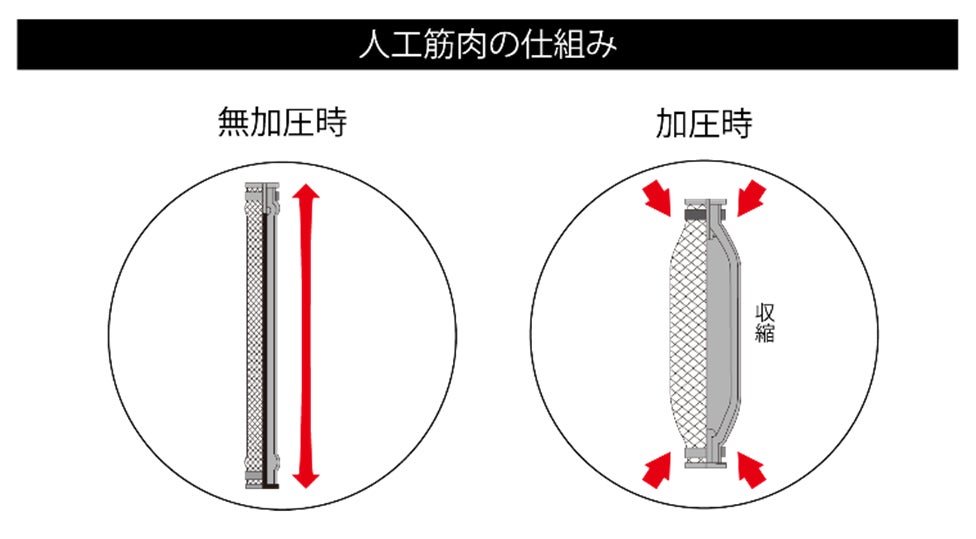 人工筋肉の仕組み

無加圧時

加圧時

収縮