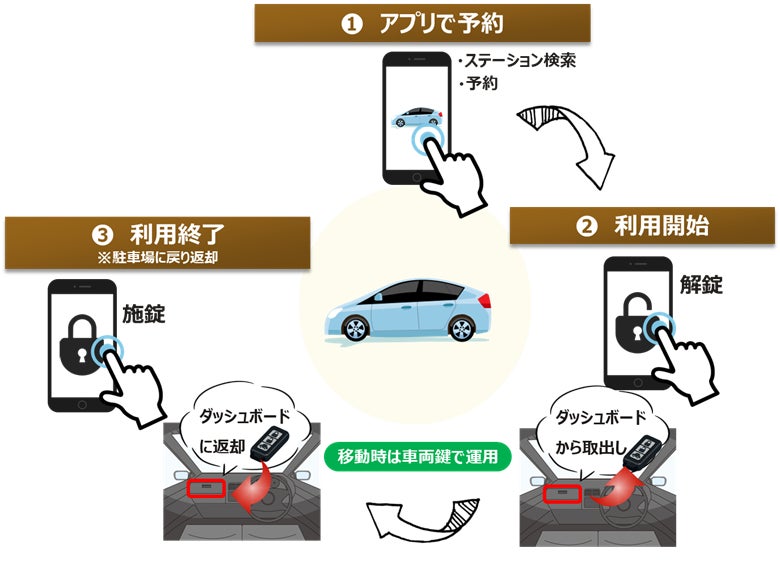 ❶ アプリで予約

・ステーション検索
・予約

❷ 利用開始

解錠

ダッシュボードから取出し

移動時は車両鍵で運用

❸ 利用終了
※駐車場に戻り返却

施錠

ダッシュボードに返却