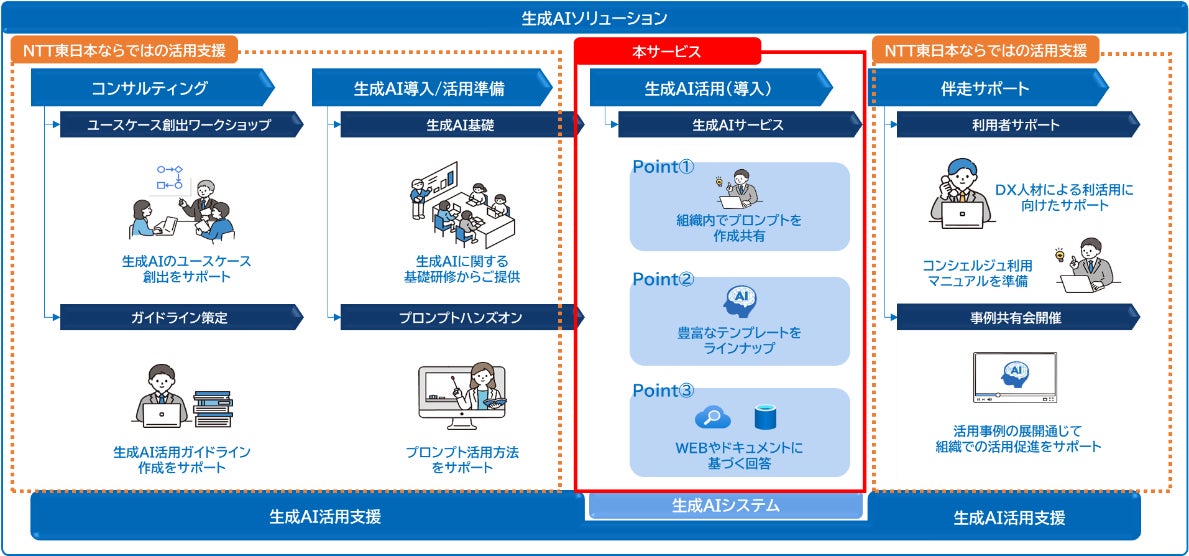 生成AIソリューション

NTT東日本ならではの活用支援

コンサルティング

ユースケース創出ワークショップ

生成AIのユースケース創出をサポート

ガイドライン策定

生成AI活用ガイドライン作成をサポート

生成AI導入/活用準備

生成AI基礎

生成AIに関する基礎研修からご提供

プロンプトハンズオン

プロンプト活用方法をサポート

本サービス

生成AI活用（導入）

生成AIサービス

Point①

組織内でプロンプトを作成共有

Point②

AI

豊富なテンプレートをラインナップ

Point③

WEBやドキュメントに基づく回答

NTT東日本ならではの活用支援

伴走サポート

利用者サポート

DX人材による利活用に向けたサポート

コンシェルジュ利用マニュアルを準備

事例共有会開催

AI

活用事例の展開通じて組織での活用促進をサポート

生成AI活用支援

生成AIシステム

生成AI活用支援