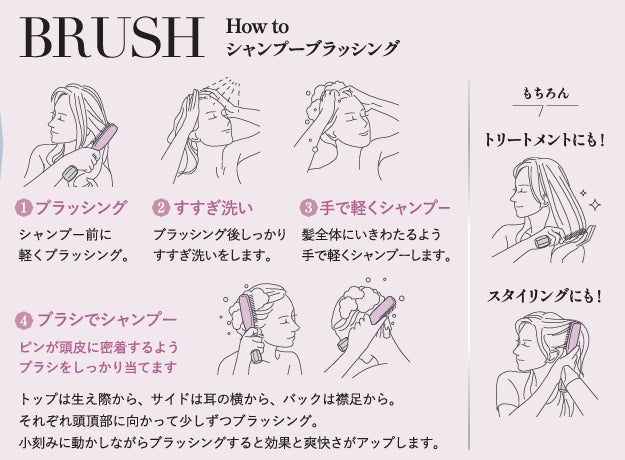 BRUSH How to シャンプーブラッシング

1 ブラッシング
シャンプー前に軽くブラッシング。

2 すすぎ洗い
ブラッシング後しっかりすすぎ洗いをします。

3 手で軽くシャンプー
髪全体にいきわたるよう手で軽くシャンプーします。

4 ブラシでシャンプー
ピンが頭皮に密着するようブラシをしっかり当てます

トップは生え際から、サイドは耳の横から、バックは襟足から。
それぞれ頭頂部に向かって少しずつブラッシング。
小刻みに動かしながらブラッシングすると効果と爽快さがアップします。

もちろん
トリートメントにも！

スタイリングにも！