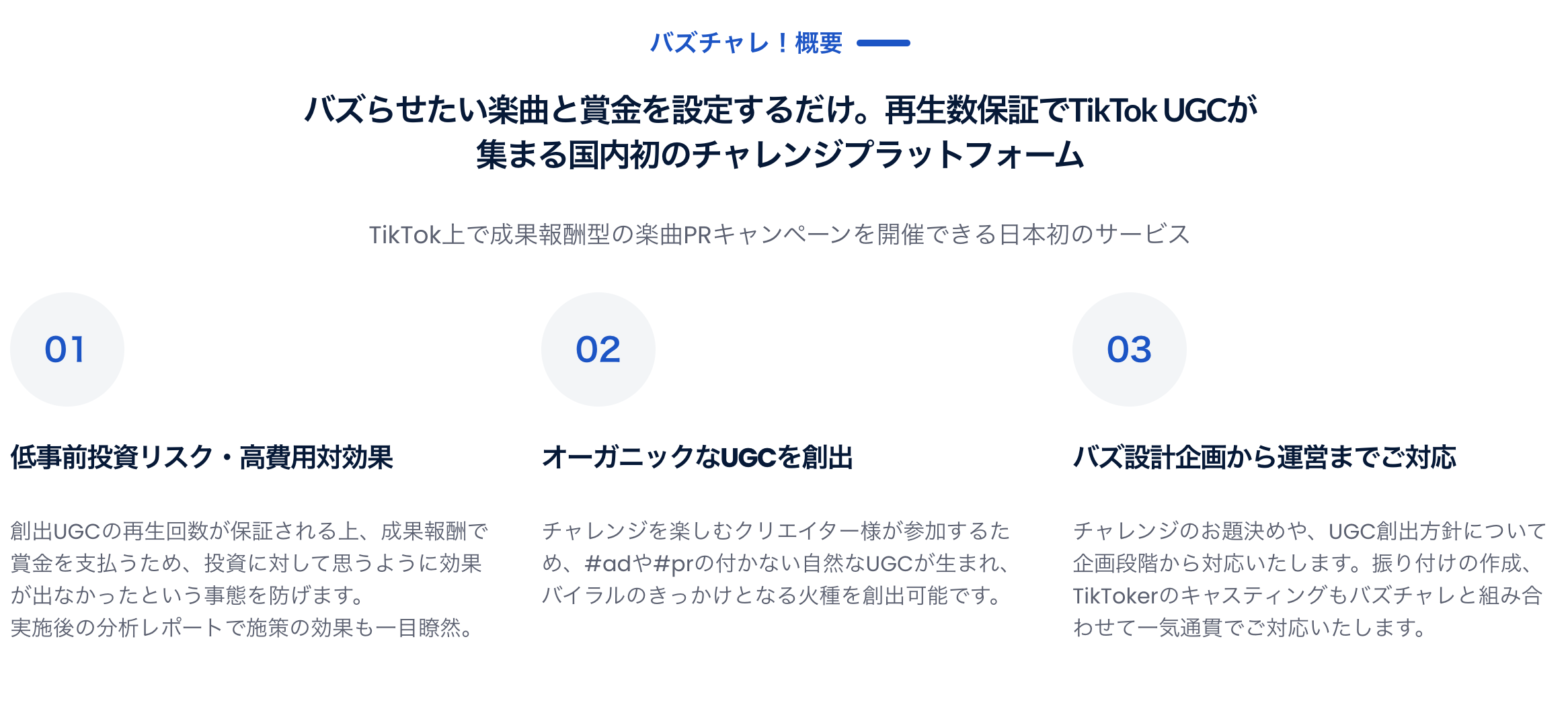 バズチャレ！概要

バズらせたい楽曲と賞金を設定するだけ。再生数保証でTikTok UGCが集まる国内初のチャレンジプラットフォーム

TikTok上で成果報酬型の楽曲PRキャンペーンを開催できる日本初のサービス

01

低事前投資リスク・高費用対効果

創出UGCの再生回数が保証される上、成果報酬で賞金を支払うため、投資に対して思うように効果が出なかったという事態を防げます。
実施後の分析レポートで施策の効果も一目瞭然。

02

オーガニックなUGCを創出

チャレンジを楽しむクリエイター様が参加するため、#adや#prの付かない自然なUGCが生まれ、バイラルのきっかけとなる火種を創出可能です。

03

バズ設計企画から運営までご対応

チャレンジのお題決めや、UGC創出方針について企画段階から対応いたします。振り付けの作成、TikTokerのキャスティングもバズチャレと組み合わせて一気通貫でご対応いたします。