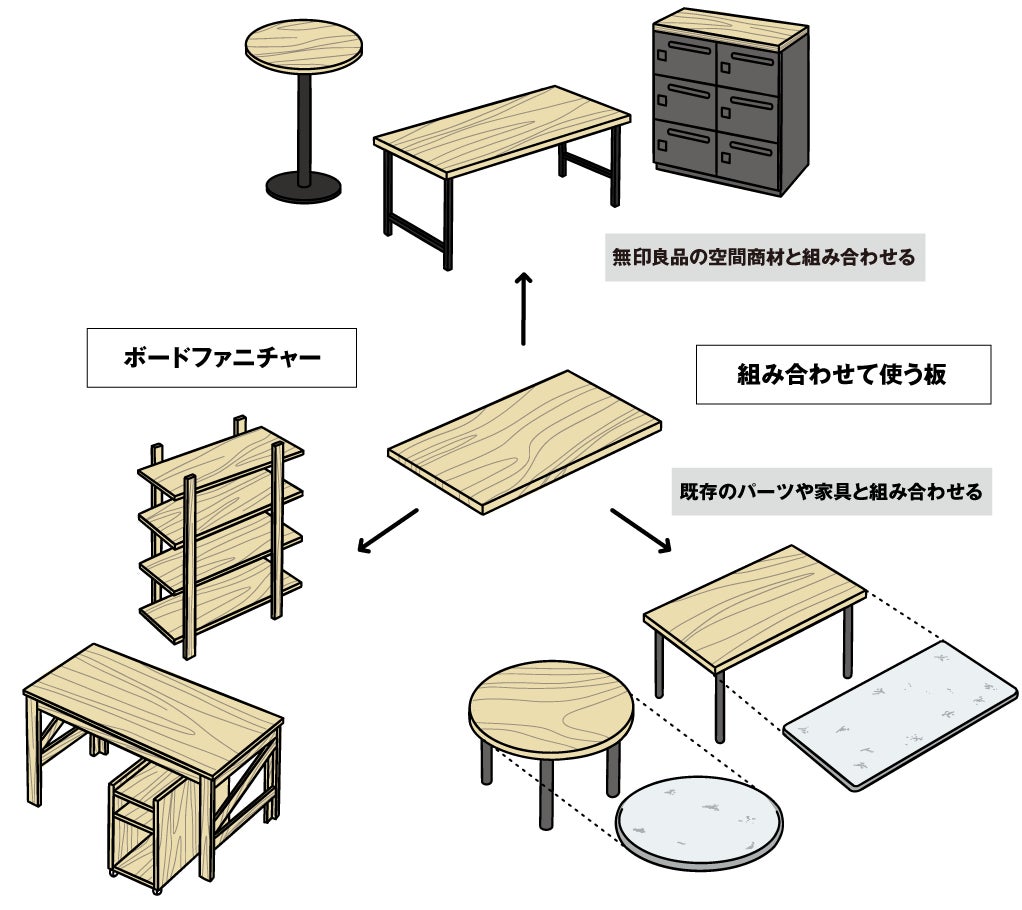 無印良品の空間商材と組み合わせる

ボードファニチャー

組み合わせて使う板

既存のパーツや家具と組み合わせる