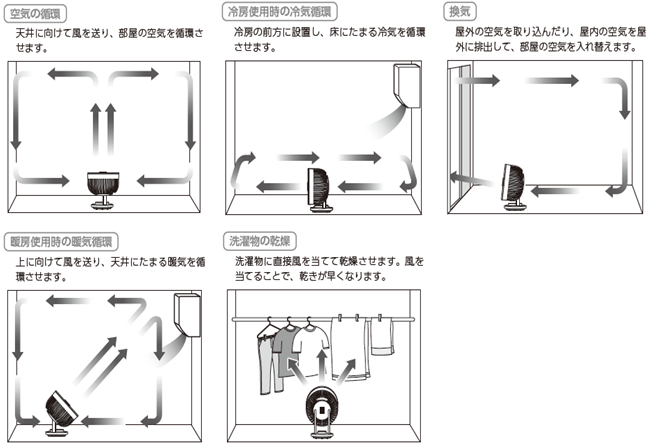 空気の循環
天井に向けて風を送り、部屋の空気を循環させます。

冷房使用時の冷気循環
冷房の前方に設置し、床にたまる冷気を循環させます。

換気
屋外の空気を取り込んだり、屋内の空気を屋外に排出して、部屋の空気を入れ替えます。

暖房使用時の暖気循環
上に向けて風を送り、天井にたまる暖気を循環させます。

洗濯物の乾燥
洗濯物に直接風を当てて乾燥させます。風を当てることで、乾きが早くなります。