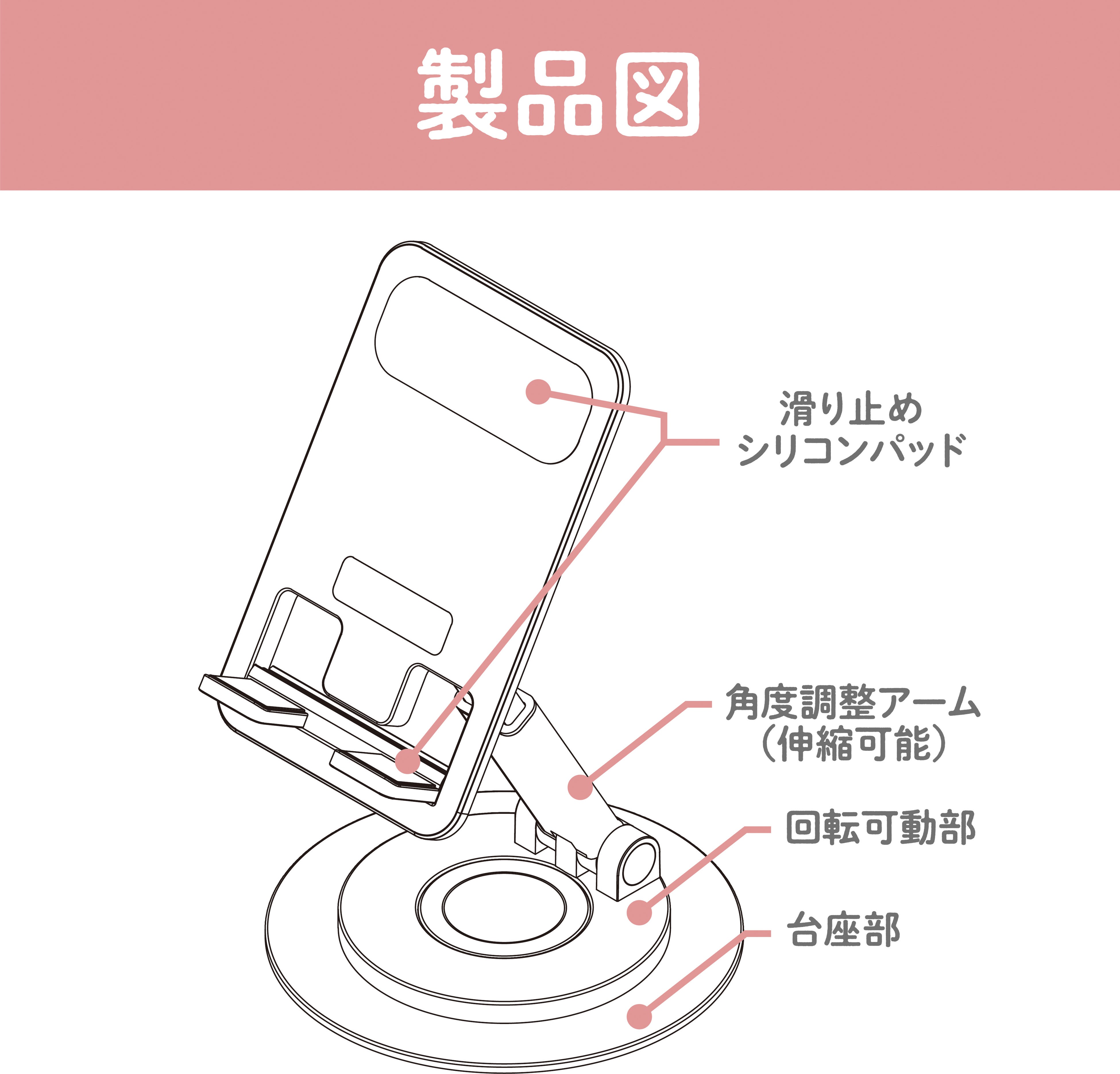 製品図

滑り止め
シリコンパッド

角度調整アーム
（伸縮可能）

回転可動部

台座部