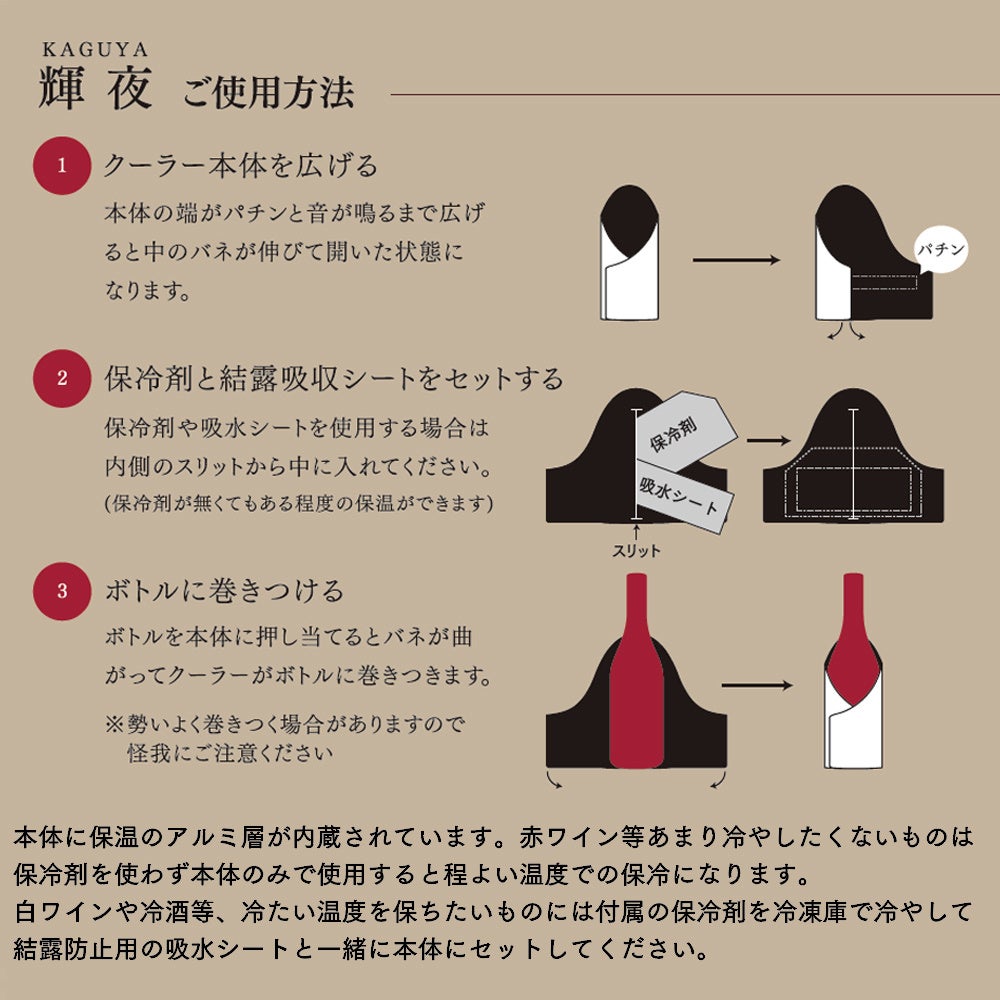 KAGUYA
輝夜 ご使用方法

1 クーラー本体を広げる
本体の端がパチンと音が鳴るまで広げると中のバネが伸びて開いた状態になります。

パチン

2 保冷剤と結露吸収シートをセットする
保冷剤や吸水シートを使用する場合は内側のスリットから中に入れてください。
(保冷剤が無くてもある程度の保温ができます)

保冷剤
吸水シート
スリット

3 ボトルに巻きつける
ボトルを本体に押し当てるとバネが曲がってクーラーがボトルに巻きつきます。
※勢いよく巻きつく場合がありますので怪我にご注意ください

本体に保温のアルミ層が内蔵されています。赤ワイン等あまり冷やしたくないものは保冷剤を使わず本体のみで使用すると程よい温度での保冷になります。
白ワインや冷酒等、冷たい温度を保ちたいものには付属の保冷剤を冷凍庫で冷やして結露防止用の吸水シートと一緒に本体にセットしてください。