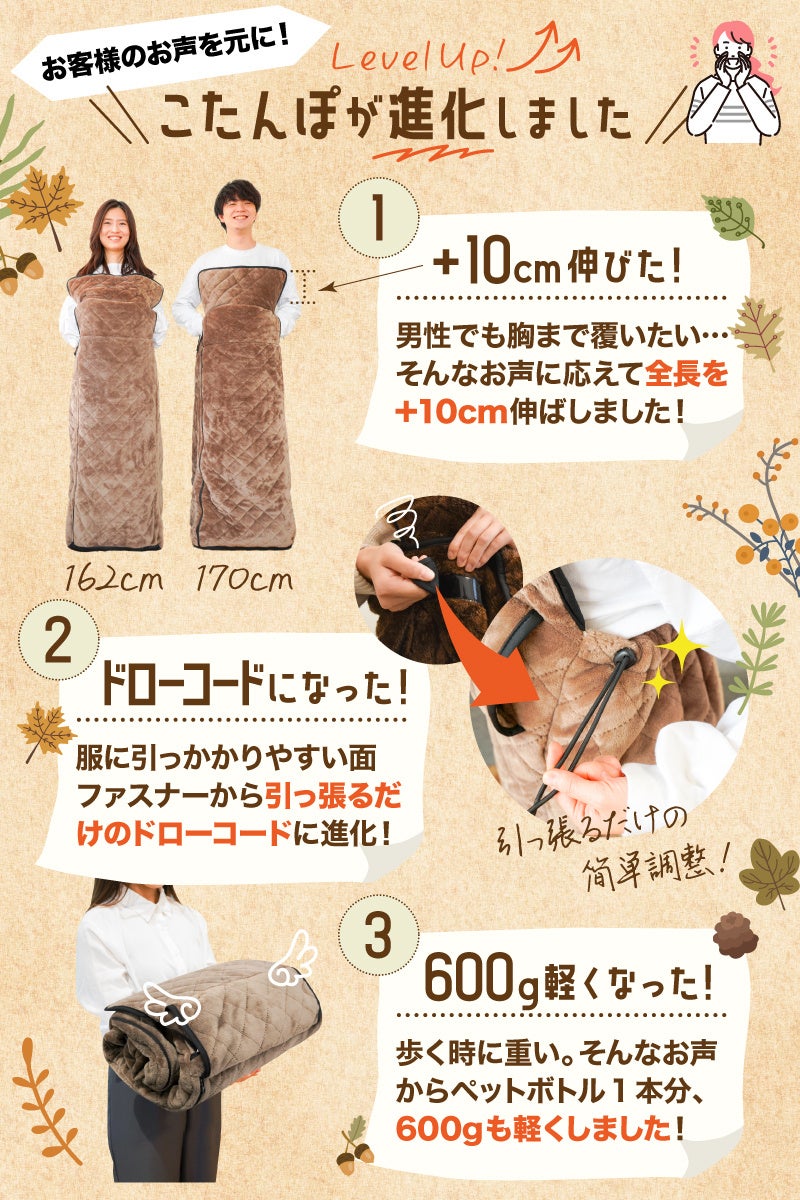 お客様のお声を元に！

Level Up!

こたんぽが進化しました

1

+10cm伸びた！

男性でも胸まで覆いたい…そんなお声に応えて全長を+10cm伸ばしました！

162cm 170cm

2

ドローコードになった！

服に引っかかりやすい面ファスナーから引っ張るだけのドローコードに進化！

引っ張るだけの簡単調整！

3

600g軽くなった！

歩く時に重い。そんなお声からペットボトル１本分、600gも軽くしました！