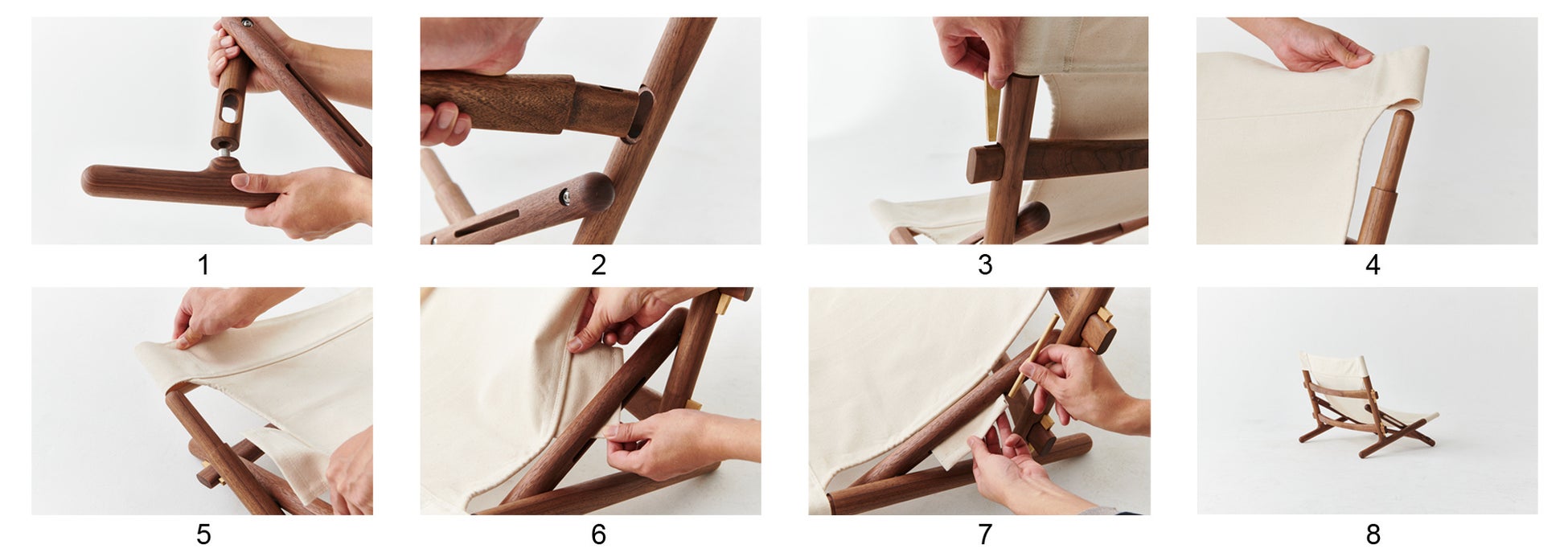 1

2

3

4

5

6

7

8