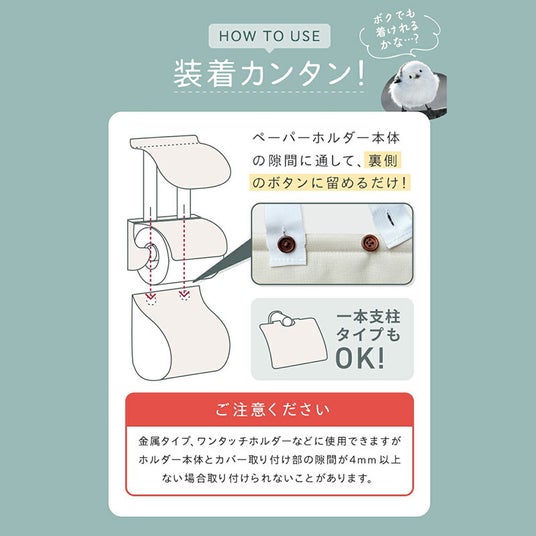 HOW TO USE

装着カンタン!

ボクでも着けれるかな…?

ペーパーホルダー本体の隙間に通して、裏側のボタンに留めるだけ!

一本支柱タイプもOK!

ご注意ください

金属タイプ、ワンタッチホルダーなどに使用できますがホルダー本体とカバー取り付け部の隙間が4mm以上ない場合取り付けられないことがあります。