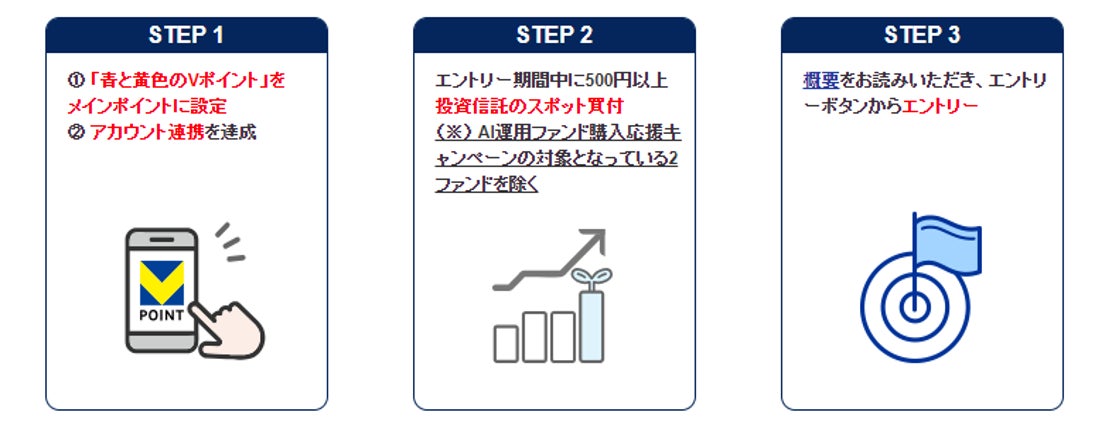 STEP 1

①「青と黄色のVポイント」をメインポイントに設定
② アカウント連携を達成

POINT

STEP 2

エントリー期間中に500円以上投資信託のスポット買付
（※）AI運用ファンド購入応援キャンペーンの対象となっている2ファンドを除く

STEP 3

概要をお読みいただき、エントリーボタンからエントリー