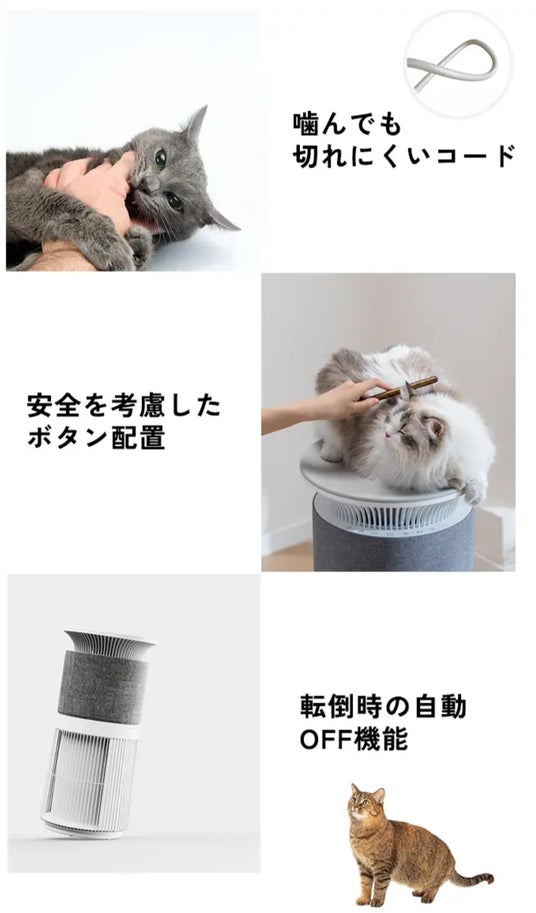 噛んでも
切れにくいコード

安全を考慮した
ボタン配置

転倒時の自動
OFF機能