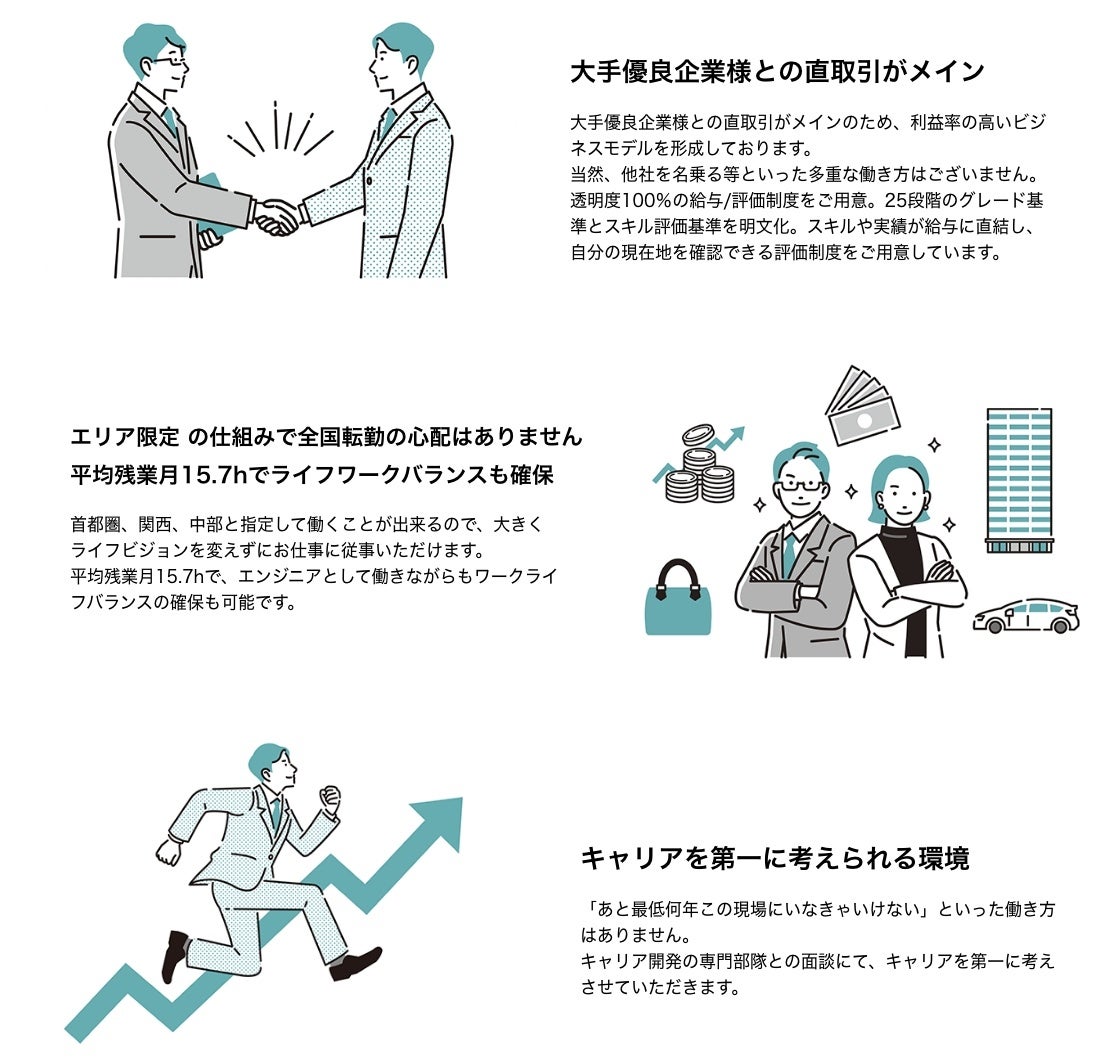 大手優良企業様との直取引がメイン

大手優良企業様との直取引がメインのため、利益率の高いビジネスモデルを形成しております。
当然、他社を名乗る等といった多重な働き方はございません。
透明度100%の給与/評価制度をご用意。25段階のグレード基準とスキル評価基準を明文化。スキルや実績が給与に直結し、自分の現在地を確認できる評価制度をご用意しています。

エリア限定 の仕組みで全国転勤の心配はありません
平均残業月15.7hでライフワークバランスも確保

首都圏、関西、中部と指定して働くことが出来るので、大きくライフビジョンを変えずにお仕事に従事いただけます。
平均残業月15.7hで、エンジニアとして働きながらもワークライフバランスの確保も可能です。

キャリアを第一に考えられる環境

「あと最低何年この現場にいなきゃいけない」といった働き方はありません。
キャリア開発の専門部隊との面談にて、キャリアを第一に考えさせていただきます。