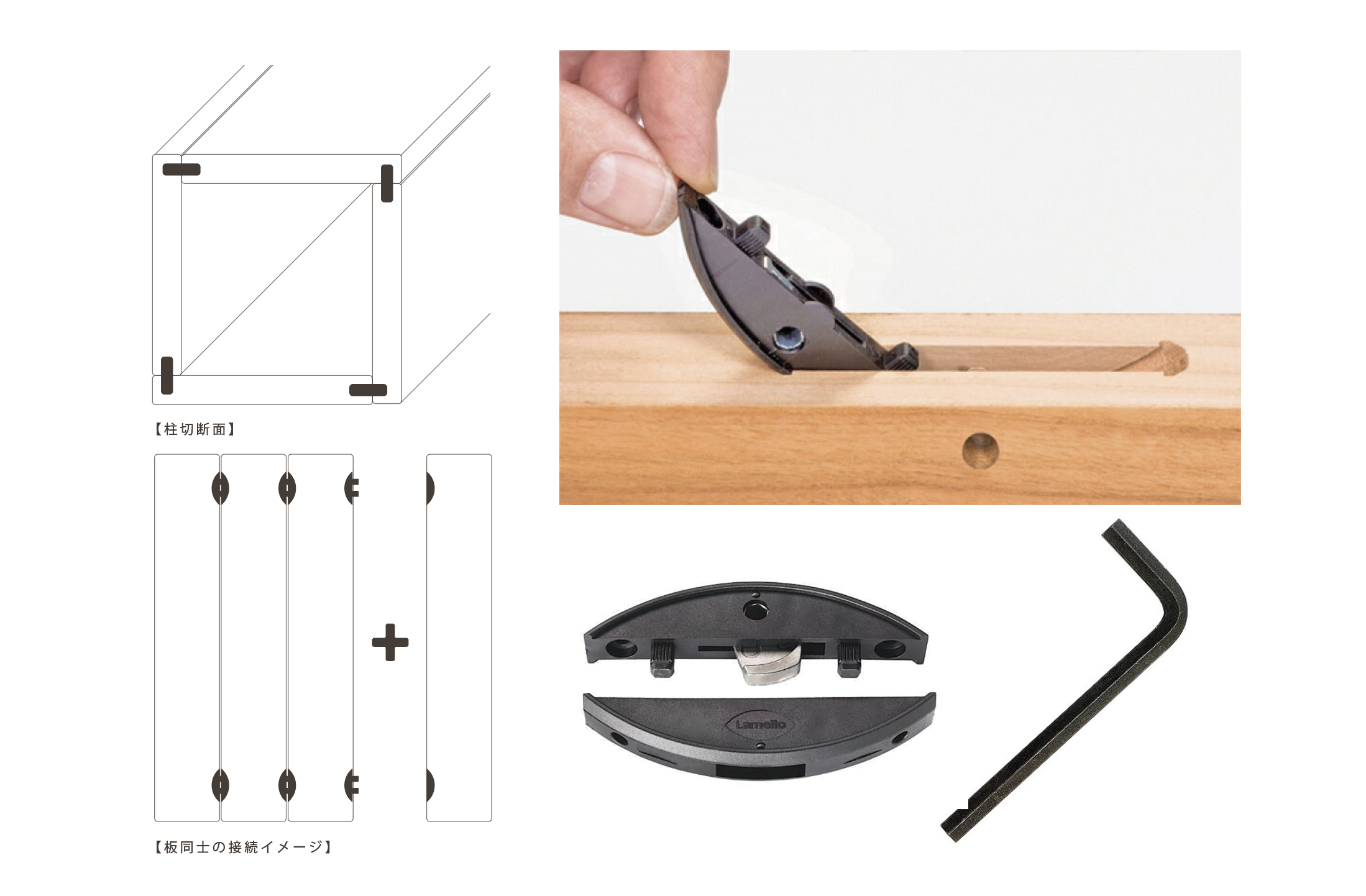 【柱切断面】

+

【板同士の接続イメージ】

Lamello