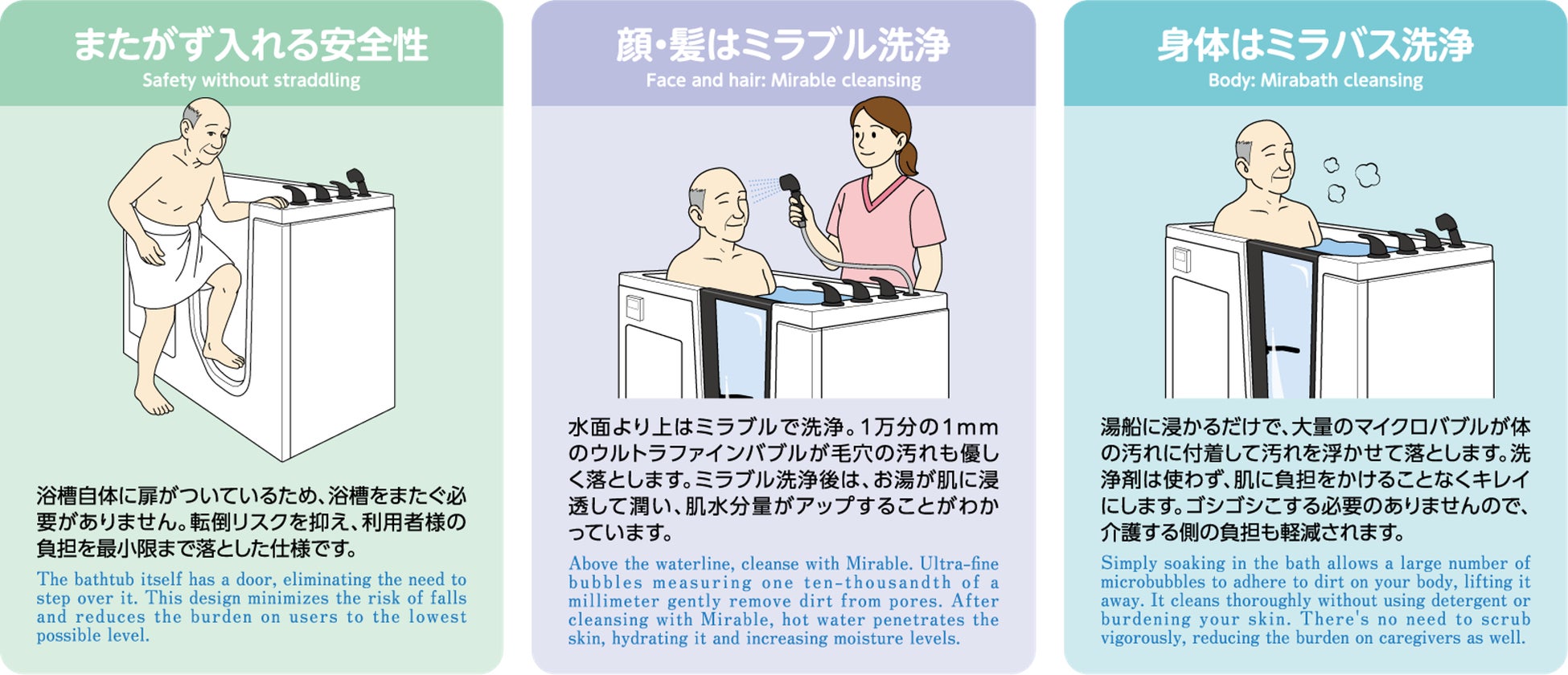 またがず入れる安全性
Safety without straddling

浴槽自体に扉がついているため、浴槽をまたぐ必要がありません。転倒リスクを抑え、利用者様の負担を最小限まで落とした仕様です。

The bathtub itself has a door, eliminating the need to step over it. This design minimizes the risk of falls and reduces the burden on users to the lowest possible level.

顔・髪はミラブル洗浄
Face and hair: Mirable cleansing

水面より上はミラブルで洗浄。1万分の1mmのウルトラファインバブルが毛穴の汚れも優しく落とします。ミラブル洗浄後は、お湯が肌に浸透して潤い、肌水分量がアップすることがわかっています。

Above the waterline, cleanse with Mirable. Ultra-fine bubbles measuring one ten-thousandth of a millimeter gently remove dirt from pores. After cleansing with Mirable, hot water penetrates the skin, hydrating it and increasing moisture levels.

身体はミラバス洗浄
Body: Mirabath cleansing

湯船に浸かるだけで、大量のマイクロバブルが体の汚れに付着して汚れを浮かせて落とします。洗浄剤は使わず、肌に負担をかけることなくキレイにします。ゴシゴシこする必要のありませんので、介護する側の負担も軽減されます。

Simply soaking in the bath allows a large number of microbubbles to adhere to dirt on your body, lifting it away. It cleans thoroughly without using detergent or burdening your skin. There's no need to scrub vigorously, reducing the burden on caregivers as well.