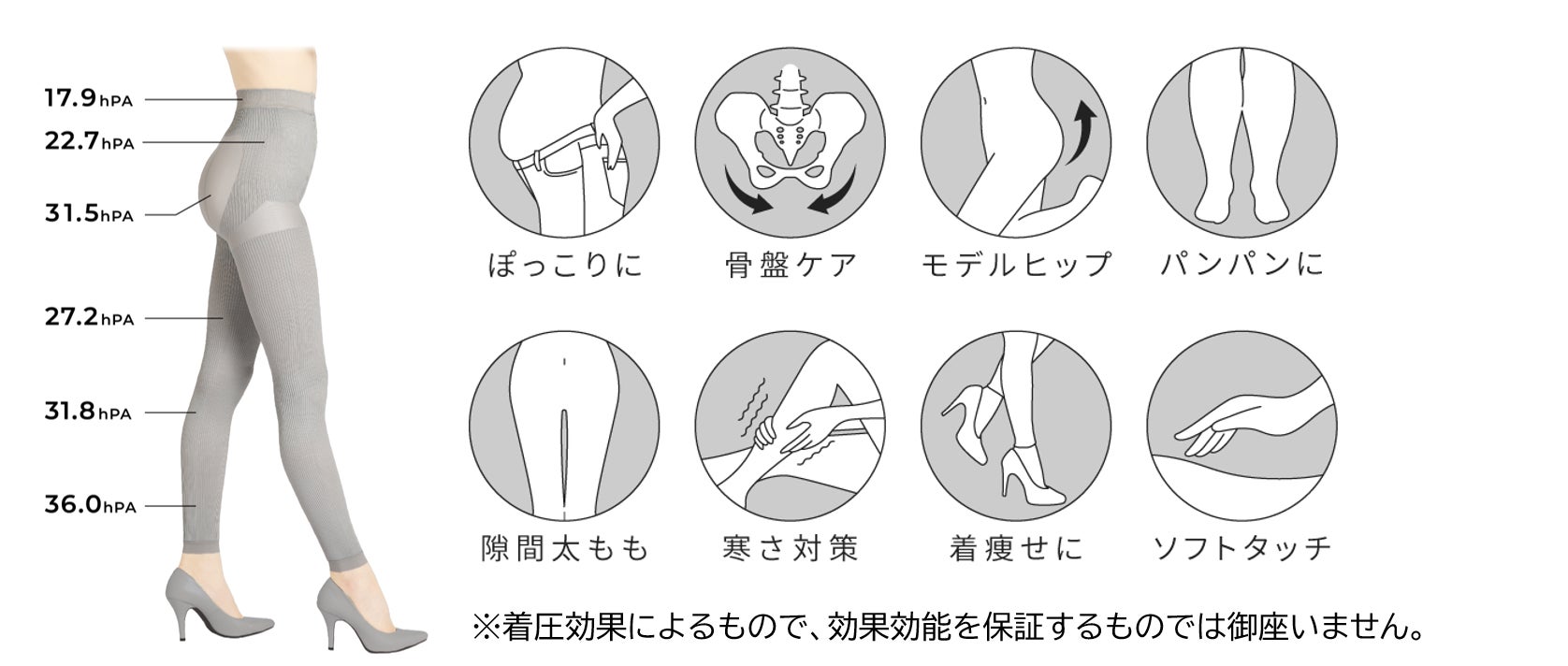 17.9hPA
22.7hPA
31.5hPA
27.2hPA
31.8hPA
36.0hPA

ぽっこりに
骨盤ケア
モデルヒップ
パンパンに

隙間太もも
寒さ対策
着痩せに
ソフトタッチ

※着圧効果によるもので、効果効能を保証するものでは御座いません。