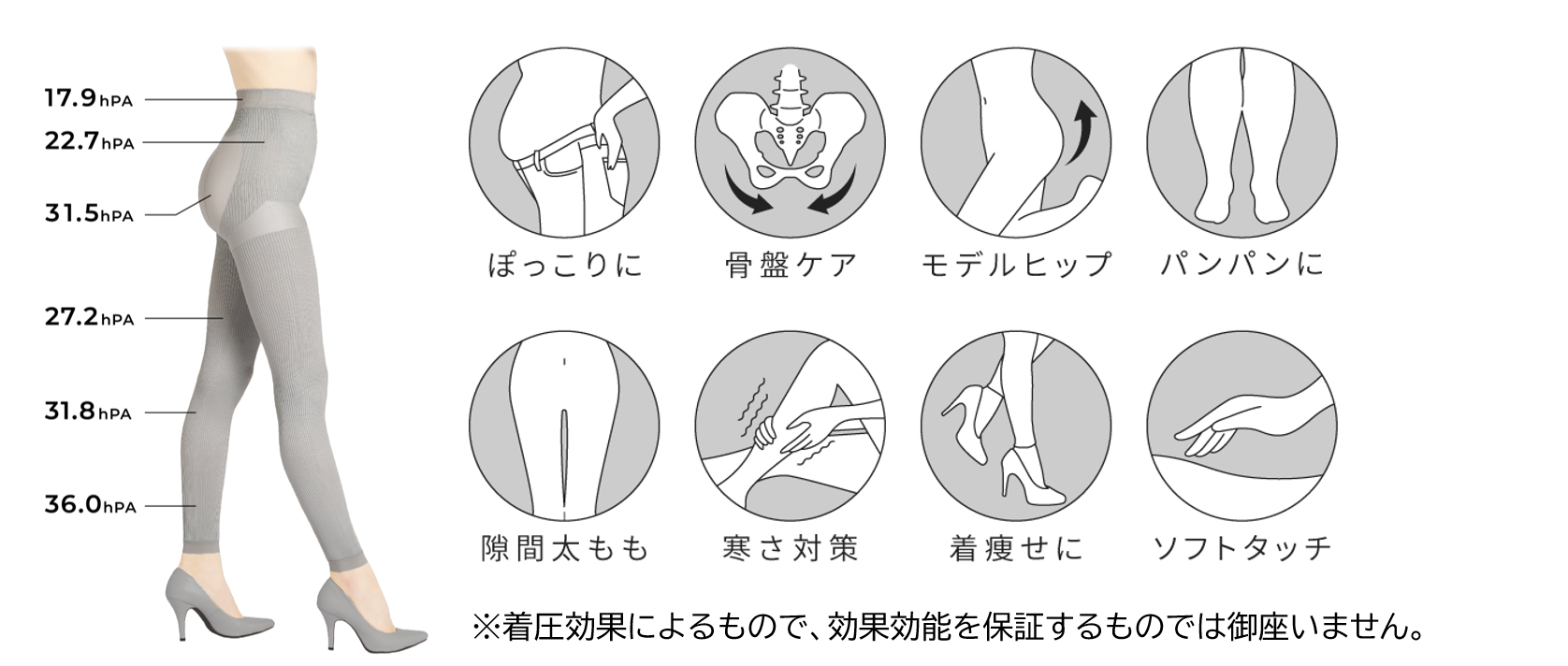 17.9hPA
22.7hPA
31.5hPA
27.2hPA
31.8hPA
36.0hPA

ぽっこりに
骨盤ケア
モデルヒップ
パンパンに

隙間太もも
寒さ対策
着痩せに
ソフトタッチ

※着圧効果によるもので、効果効能を保証するものでは御座いません。