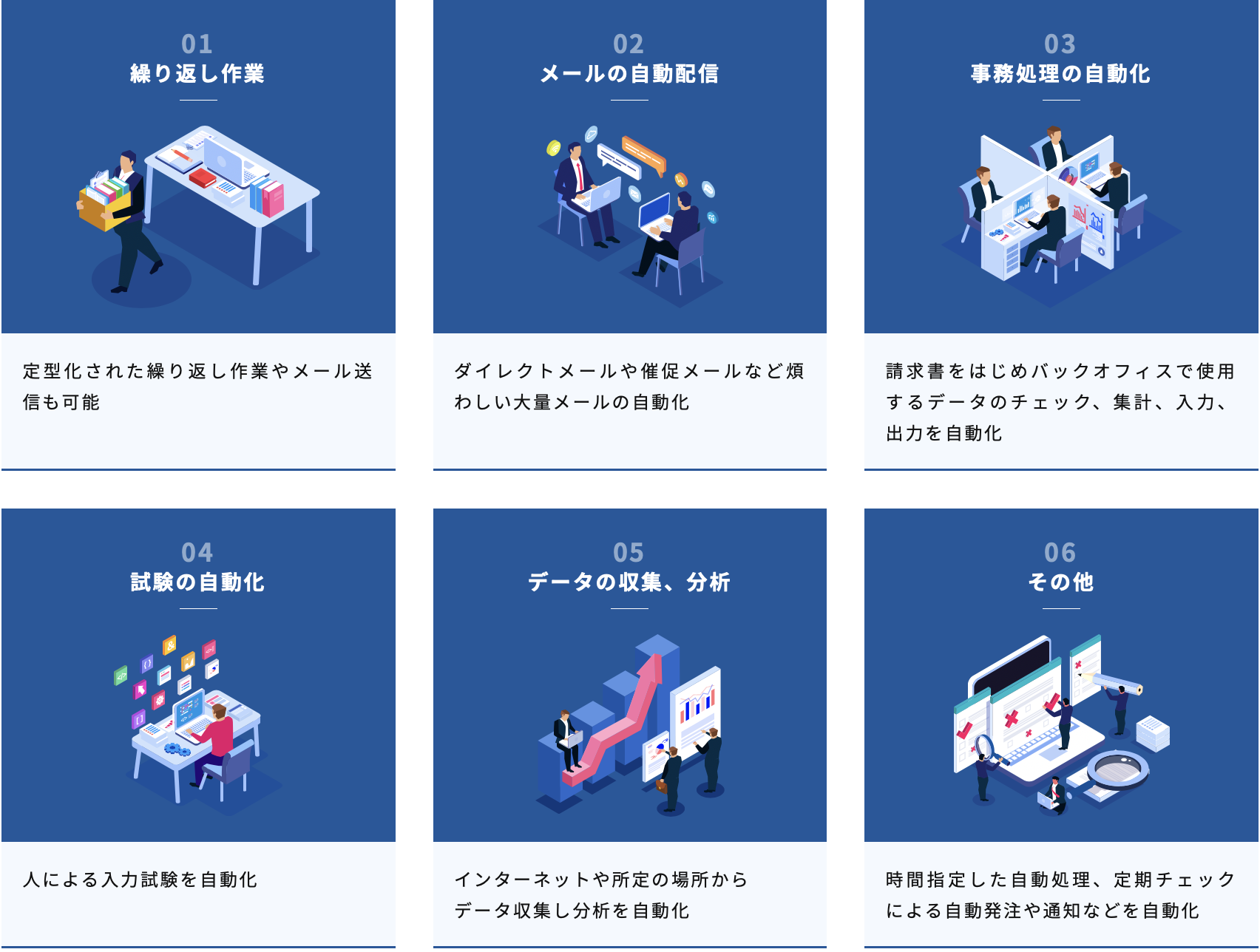 01
繰り返し作業

定型化された繰り返し作業やメール送信も可能

02
メールの自動配信

ダイレクトメールや催促メールなど煩わしい大量メールの自動化

03
事務処理の自動化

請求書をはじめバックオフィスで使用するデータのチェック、集計、入力、出力を自動化

04
試験の自動化

人による入力試験を自動化

05
データの収集、分析

インターネットや所定の場所からデータ収集し分析を自動化

06
その他

時間指定した自動処理、定期チェックによる自動発注や通知などを自動化