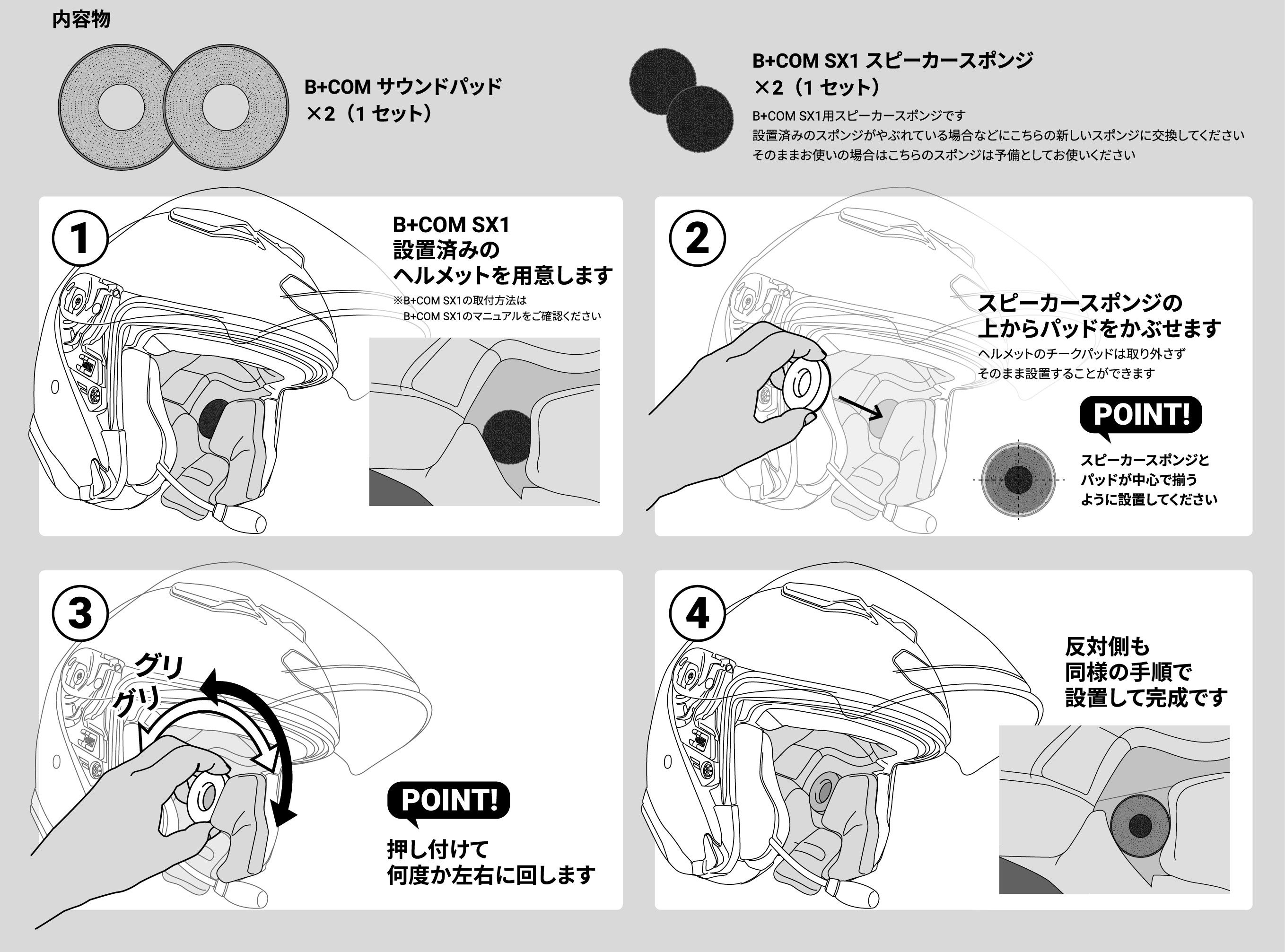 内容物

B+COM サウンドパッド
×2（1 セット）

B+COM SX1 スピーカースポンジ
×2（1 セット）

B+COM SX1用スピーカースポンジです
設置済みのスポンジがやぶれている場合などにこちらの新しいスポンジに交換してください
そのままお使いの場合はこちらのスポンジは予備としてお使いください

1

B+COM SX1
設置済みの
ヘルメットを用意します

※B+COM SX1の取付方法は
B+COM SX1のマニュアルをご確認ください

2

スピーカースポンジの
上からパッドをかぶせます

ヘルメットのチークパッドは取り外さず
そのまま設置することができます

POINT!

スピーカースポンジと
パッドが中心で揃う
ように設置してください

3

グリ
グリ

POINT!

押し付けて
何度か左右に回します

4

反対側も
同様の手順で
設置して完成です