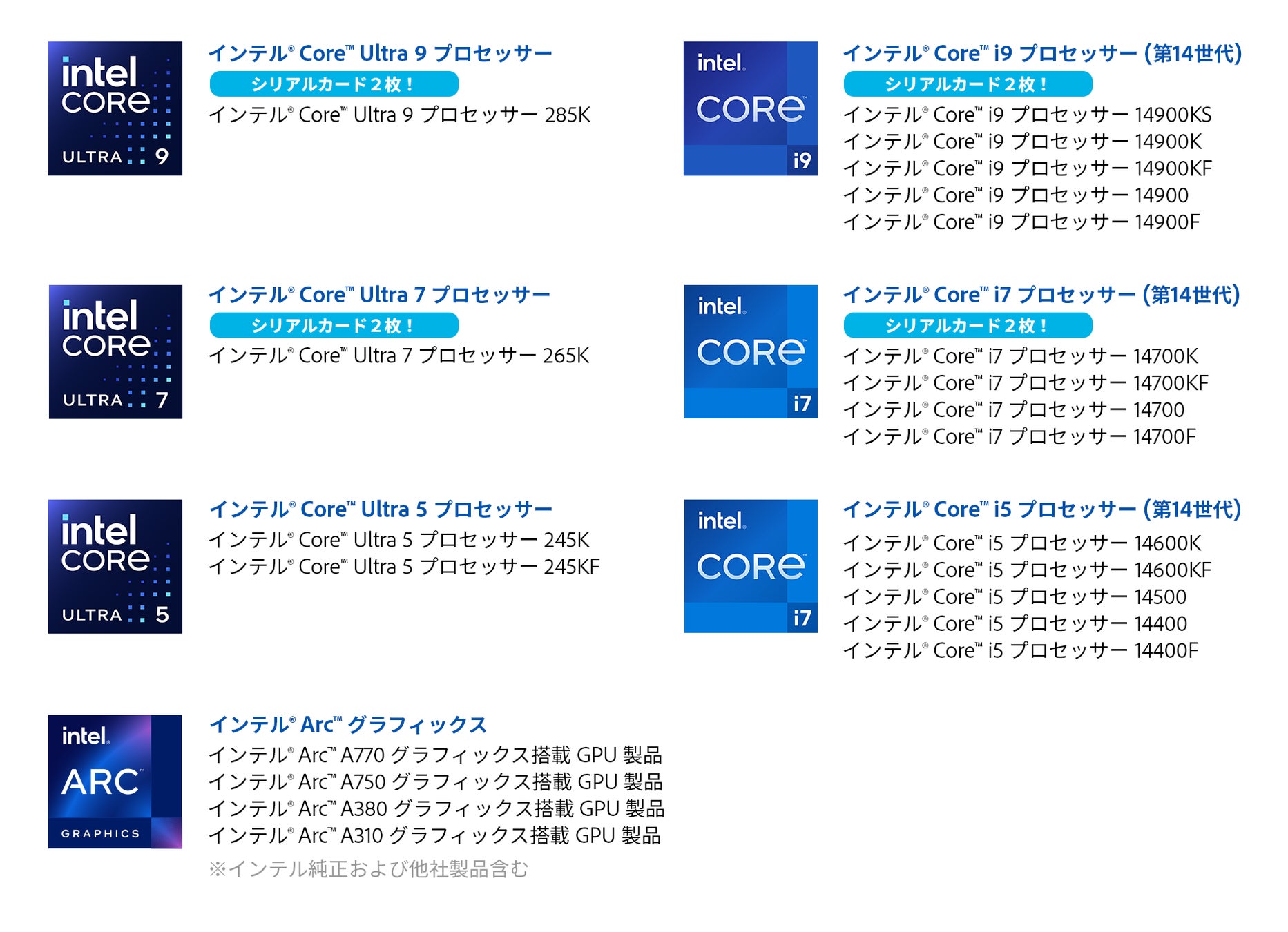 intel
CORE
ULTRA 9

インテル® Core™ Ultra 9 プロセッサー
シリアルカード2枚！
インテル® Core™ Ultra 9 プロセッサー 285K

intel
CORE
ULTRA 7

インテル® Core™ Ultra 7 プロセッサー
シリアルカード2枚！
インテル® Core™ Ultra 7 プロセッサー 265K

intel
CORE
ULTRA 5

インテル® Core™ Ultra 5 プロセッサー
インテル® Core™ Ultra 5 プロセッサー 245K
インテル® Core™ Ultra 5 プロセッサー 245KF

intel
ARC
GRAPHICS

インテル® Arc™ グラフィックス
インテル® Arc™ A770 グラフィックス搭載 GPU 製品
インテル® Arc™ A750 グラフィックス搭載 GPU 製品
インテル® Arc™ A380 グラフィックス搭載 GPU 製品
インテル® Arc™ A310 グラフィックス搭載 GPU 製品
※インテル純正および他社製品含む

intel
CORE
i9

インテル® Core™ i9 プロセッサー (第14世代)
シリアルカード2枚！
インテル® Core™ i9 プロセッサー 14900KS
インテル® Core™ i9 プロセッサー 14900K
インテル® Core™ i9 プロセッサー 14900KF
インテル® Core™ i9 プロセッサー 14900
インテル® Core™ i9 プロセッサー 14900F

intel
CORE
i7

インテル® Core™ i7 プロセッサー (第14世代)
シリアルカード2枚！
インテル® Core™ i7 プロセッサー 14700K
インテル® Core™ i7 プロセッサー 14700KF
インテル® Core™ i7 プロセッサー 14700
インテル® Core™ i7 プロセッサー 14700F

intel
CORE
i7

インテル® Core™ i5 プロセッサー (第14世代)
インテル® Core™ i5 プロセッサー 14600K
インテル® Core™ i5 プロセッサー 14600KF
インテル® Core™ i5 プロセッサー 14500
インテル® Core™ i5 プロセッサー 14400
インテル® Core™ i5 プロセッサー 14400F