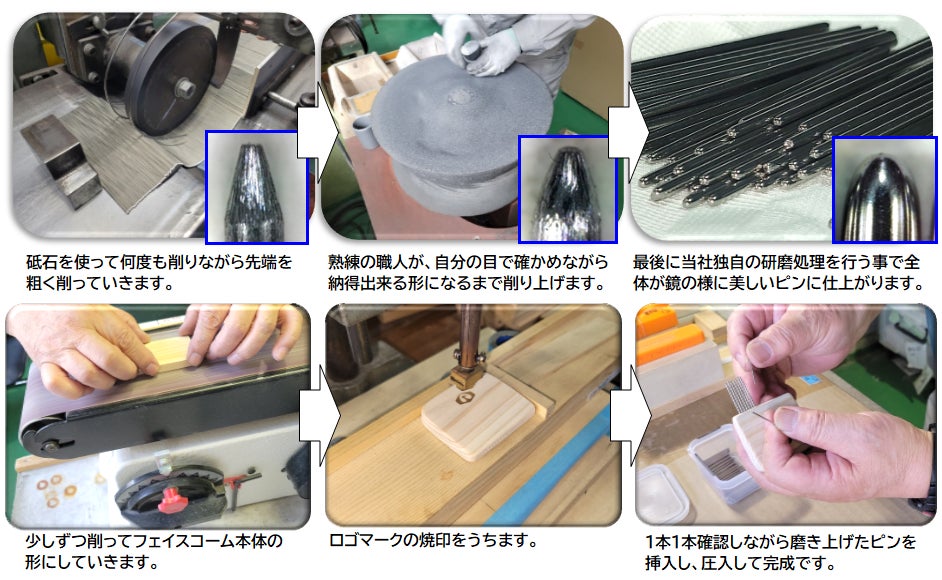 砥石を使って何度も削りながら先端を粗く削っていきます。

熟練の職人が、自分の目で確かめながら納得出来る形になるまで削り上げます。

最後に当社独自の研磨処理を行う事で全体が鏡の様に美しいピンに仕上がります。

少しずつ削ってフェイスコーム本体の形にしていきます。

ロゴマークの焼印をうちます。

1本1本確認しながら磨き上げたピンを挿入し、圧入して完成です。