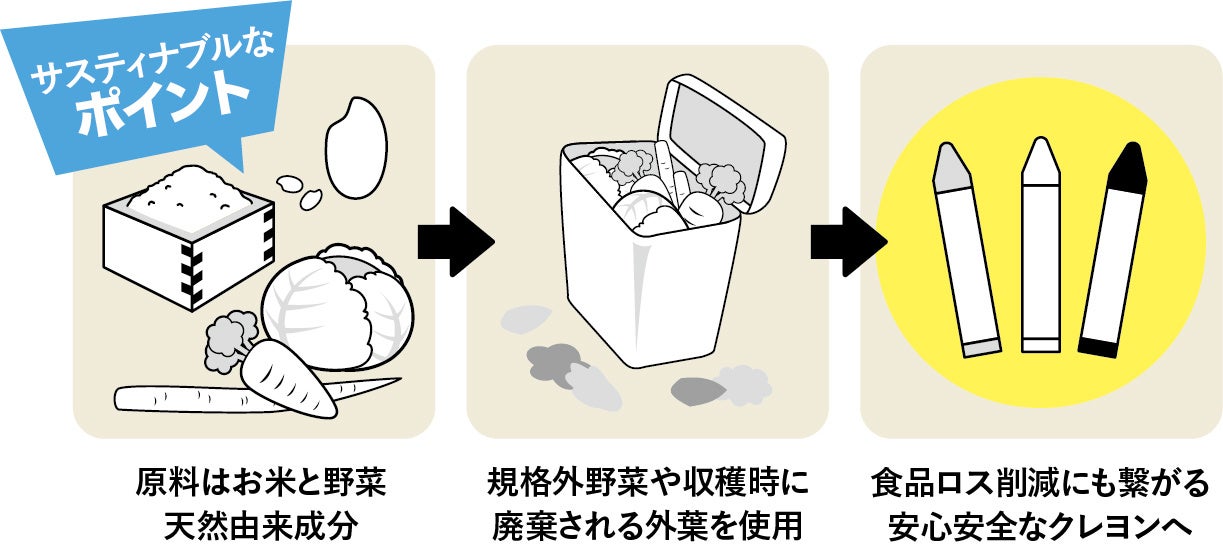 サスティナブルな
ポイント

原料はお米と野菜
天然由来成分

規格外野菜や収穫時に
廃棄される外葉を使用

食品ロス削減にも繋がる
安心安全なクレヨンへ