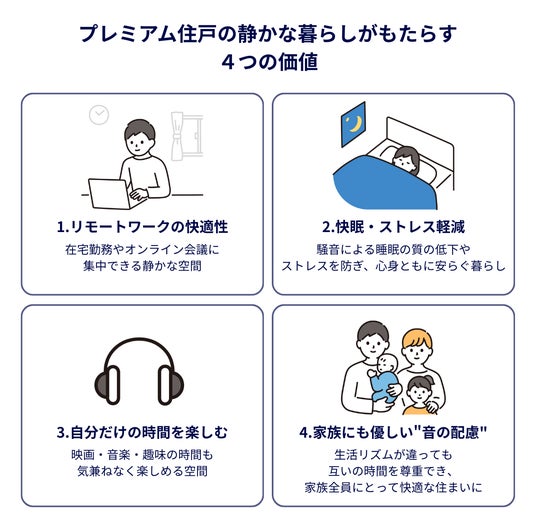 プレミアム住戸の静かな暮らしがもたらす
４つの価値

1.リモートワークの快適性

在宅勤務やオンライン会議に
集中できる静かな空間

2.快眠・ストレス軽減

騒音による睡眠の質の低下や
ストレスを防ぎ、心身ともに安らぐ暮らし

3.自分だけの時間を楽しむ

映画・音楽・趣味の時間も
気兼ねなく楽しめる空間

4.家族にも優しい"音の配慮"

生活リズムが違っても
互いの時間を尊重でき、
家族全員にとって快適な住まいに