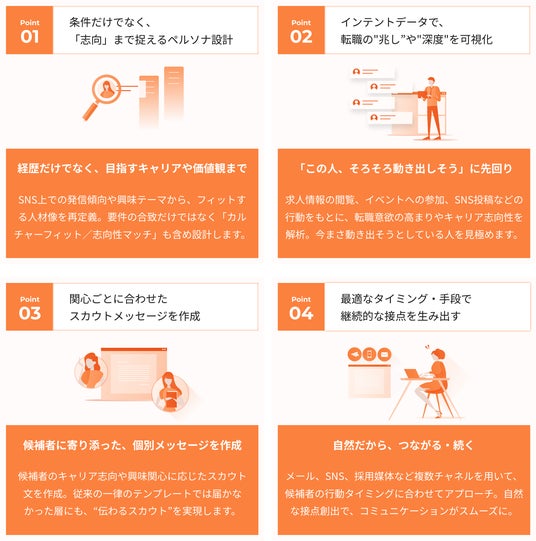 Point
01

条件だけでなく、
「志向」まで捉えるペルソナ設計

経歴だけでなく、目指すキャリアや価値観まで

SNS上での発信傾向や興味テーマから、フィットする人材像を再定義。要件の合致だけではなく「カルチャーフィット／志向性マッチ」も含め設計します。

Point
02

インテントデータで、
転職の"兆し"や"深度"を可視化

「この人、そろそろ動き出しそう」に先回り

求人情報の閲覧、イベントへの参加、SNS投稿などの行動をもとに、転職意欲の高まりやキャリア志向性を解析。今まさ動き出そうとしている人を見極めます。

Point
03

関心ごとに合わせた
スカウトメッセージを作成

候補者に寄り添った、個別メッセージを作成

候補者のキャリア志向や興味関心に応じたスカウト文を作成。従来の一律のテンプレートでは届かなかった層にも、"伝わるスカウト"を実現します。

Point
04

最適なタイミング・手段で
継続的な接点を生み出す

自然だから、つながる・続く

メール、SNS、採用媒体など複数チャネルを用いて、候補者の行動タイミングに合わせてアプローチ。自然な接点創出で、コミュニケーションがスムーズに。