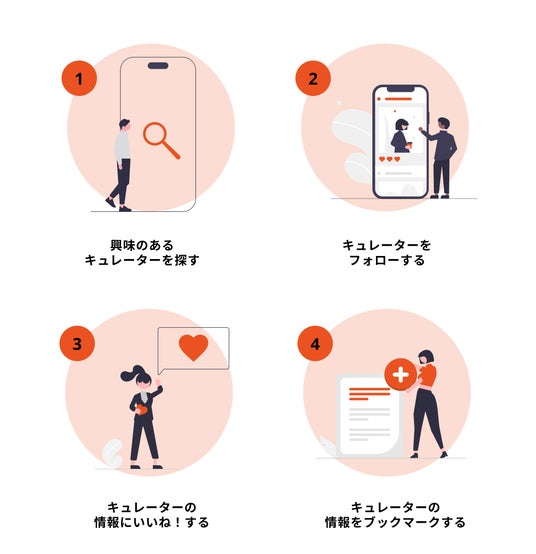 1

興味のある
キュレーターを探す

2

キュレーターを
フォローする

3

キュレーターの
情報にいいね！する

4

キュレーターの
情報をブックマークする