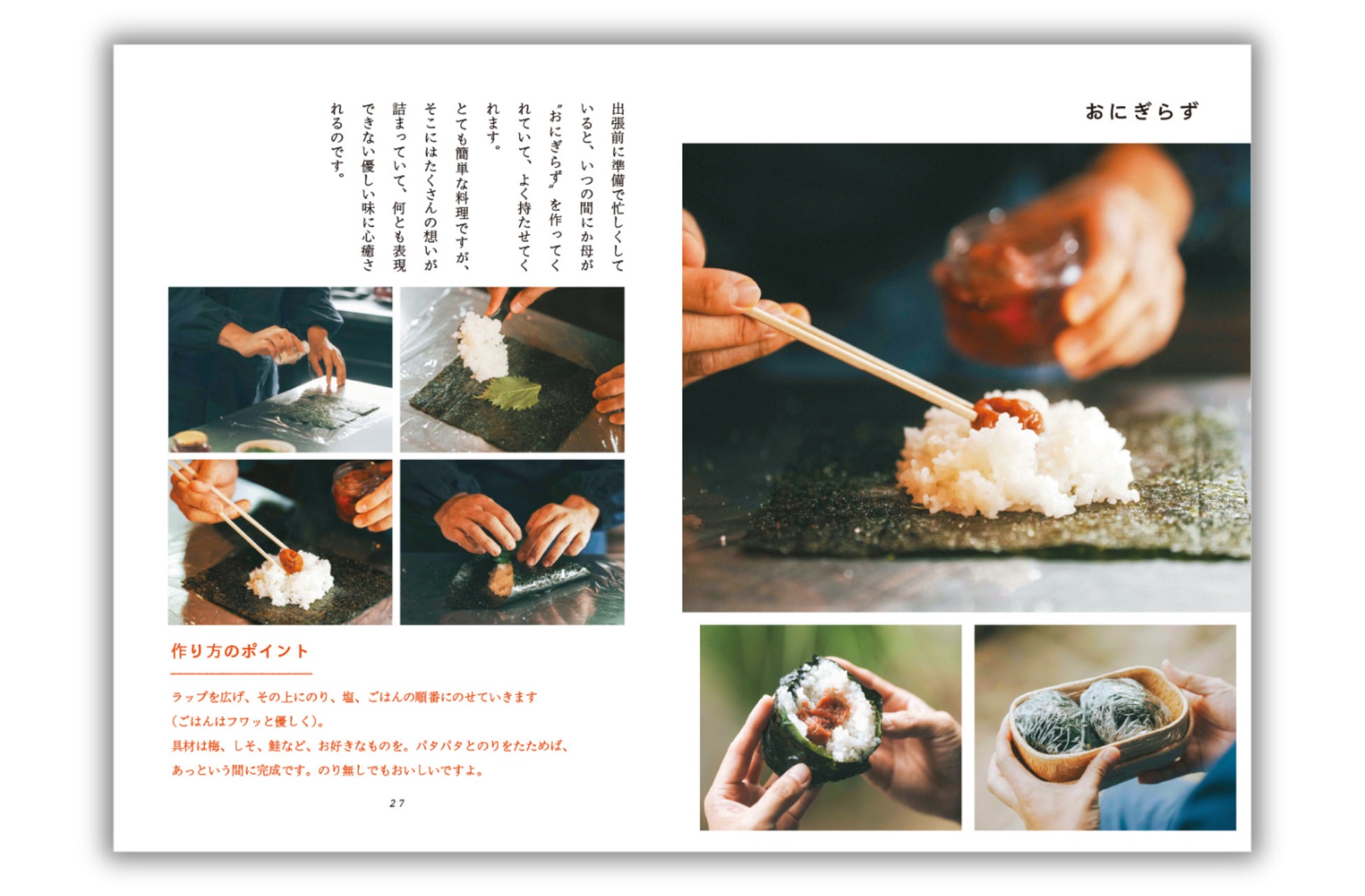 おにぎらず

出張前に準備で忙しくしていると、いつの間にか母が〝おにぎらず〟を作ってくれていて、よく持たせてくれます。

とても簡単な料理ですが、そこにはたくさんの想いが詰まっていて、何とも表現できない優しい味に心癒されるのです。

作り方のポイント

ラップを広げ、その上にのり、塩、ごはんの順番にのせていきます（ごはんはフワッと優しく）。
具材は梅、しそ、鮭など、お好きなものを。パタパタとのりをたためば、あっという間に完成です。のり無しでもおいしいですよ。

27