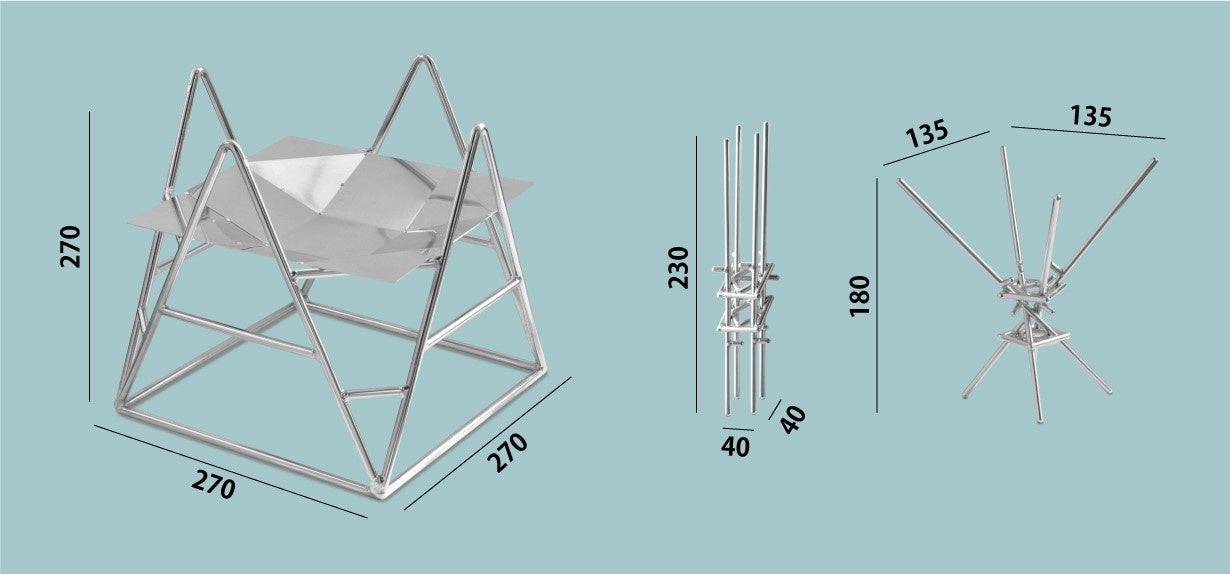 270

270

270

230

40

40

135

135

180